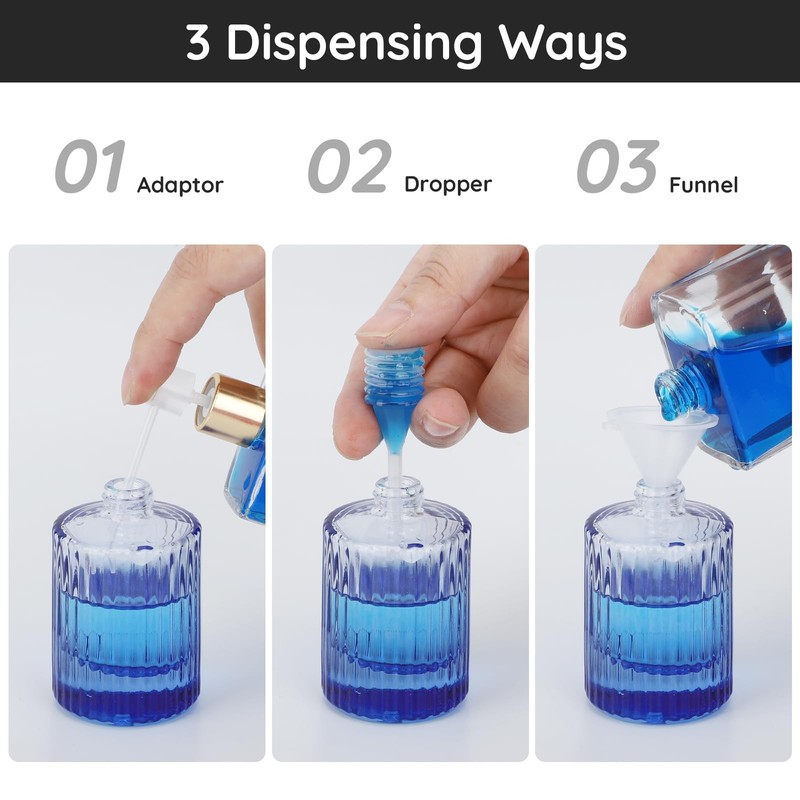 3 Dispensing Ways

01 Adaptor

02 Dropper

03 Funnel