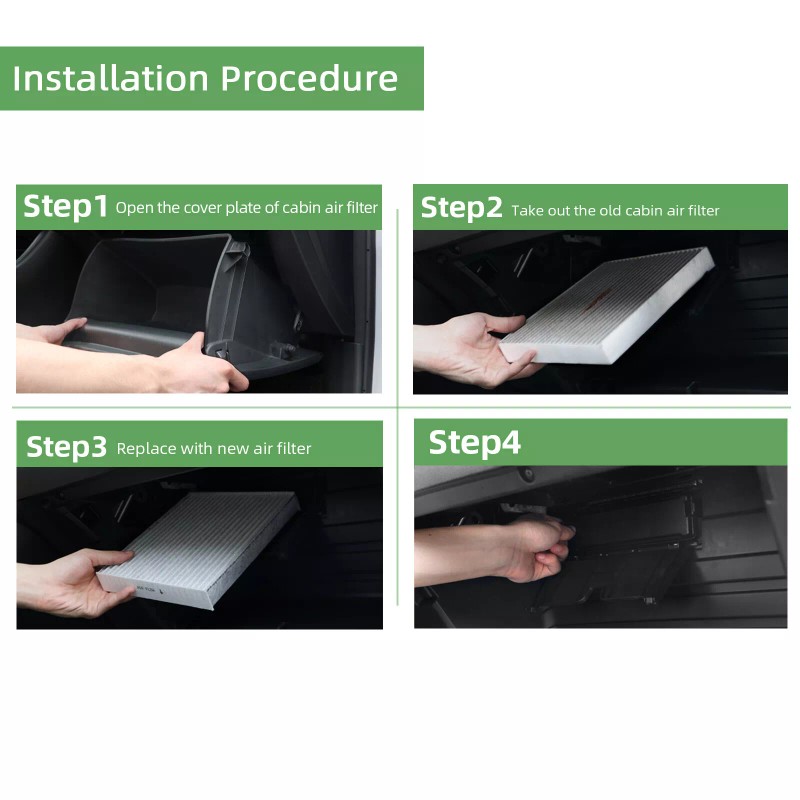 Installation Procedure

Step1 Open the cover plate of cabin air filter

Step2 Take out the old cabin air filter

Step3 Replace with new air filter

Step4