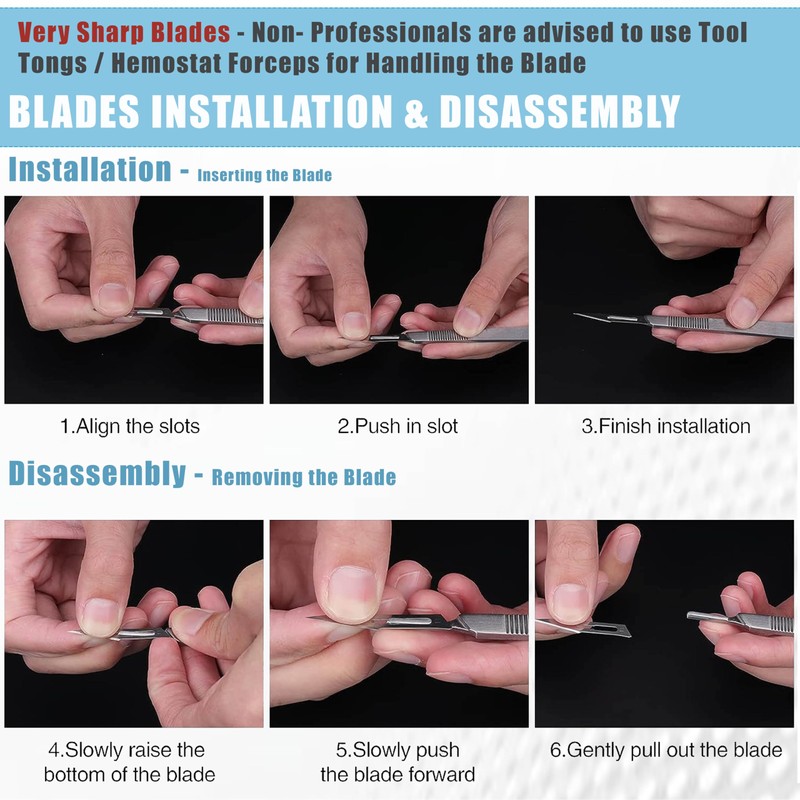 Very Sharp Blades - Non- Professionals are advised to use Tool Tongs / Hemostat Forceps for Handling the Blade

BLADES INSTALLATION & DISASSEMBLY

Installation - Inserting the Blade

1.Align the slots

2.Push in slot

3.Finish installation

Disassembly - Removing the Blade

4.Slowly raise the bottom of the blade

5.Slowly push the blade forward

6.Gently pull out the blade