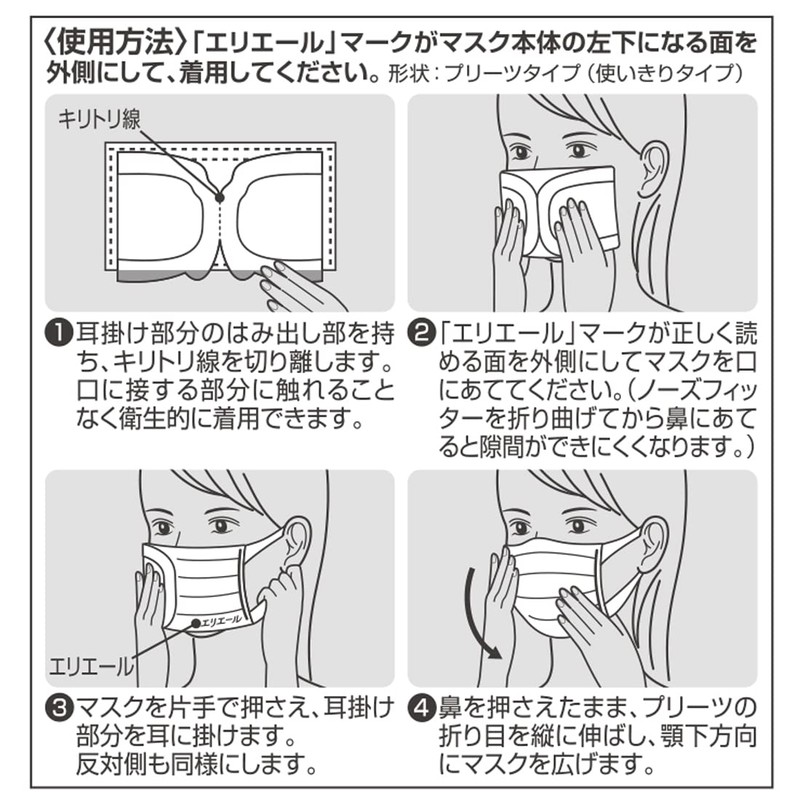 〈使用方法〉「エリエール」マークがマスク本体の左下になる面を外側にして、着用してください。形状：プリーツタイプ（使いきりタイプ）

キリトリ線

❶耳掛け部分のはみ出し部を持ち、キリトリ線を切り離します。口に接する部分に触れることなく衛生的に着用できます。

❷「エリエール」マークが正しく読める面を外側にしてマスクを口にあててください。（ノーズフィッターを折り曲げてから鼻にあてると隙間ができにくくなります。）

エリエール

エリエール

❸マスクを片手で押さえ、耳掛け部分を耳に掛けます。反対側も同様にします。

❹鼻を押さえたまま、プリーツの折り目を縦に伸ばし、顎下方向にマスクを広げます。