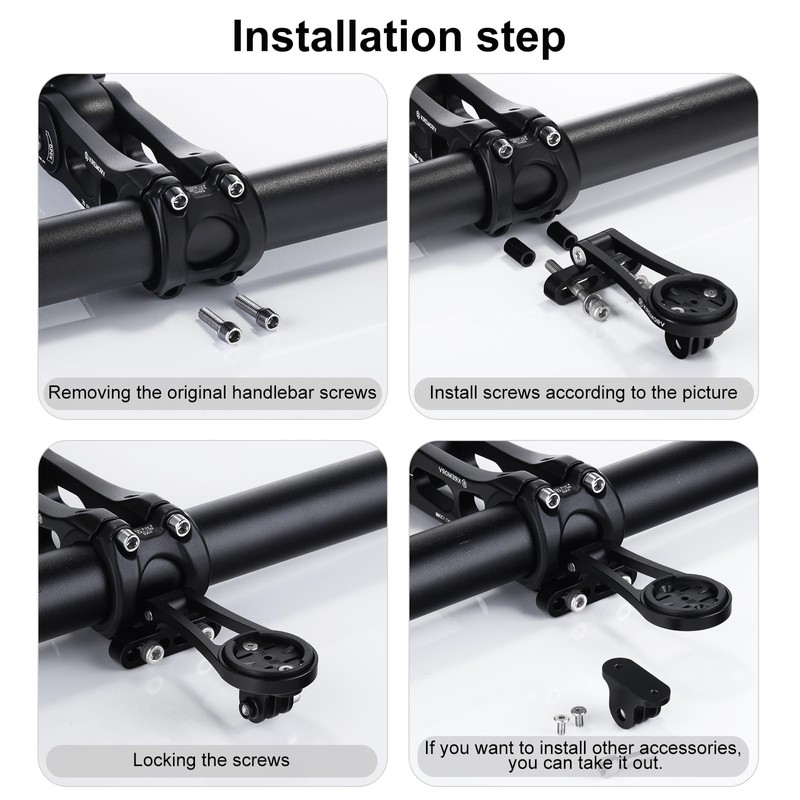 Installation step

Removing the original handlebar screws

Install screws according to the picture

Locking the screws

If you want to install other accessories, you can take it out.