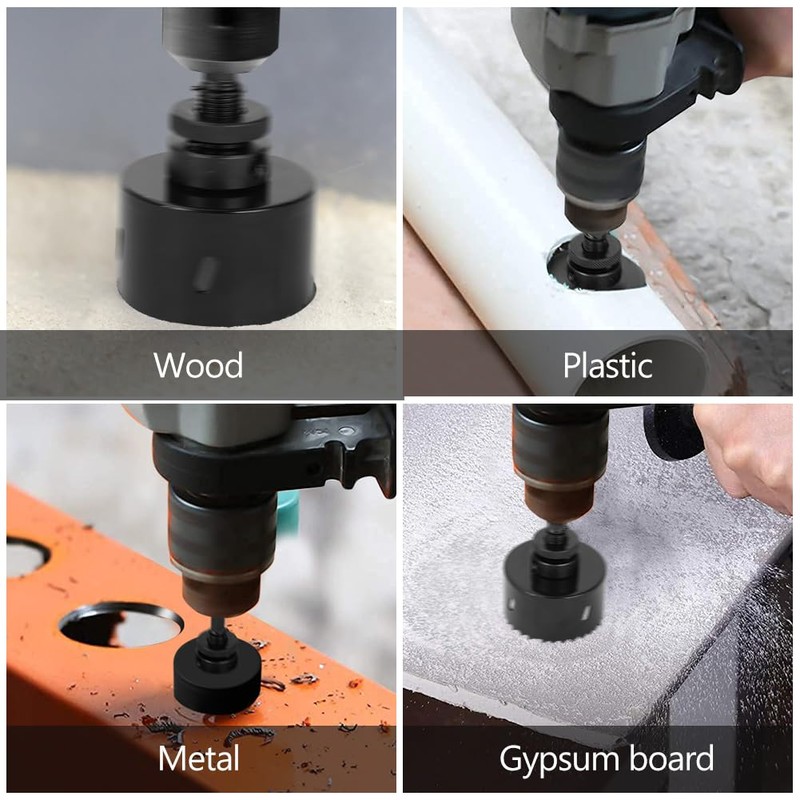 Wood

Plastic

Metal

Gypsum board