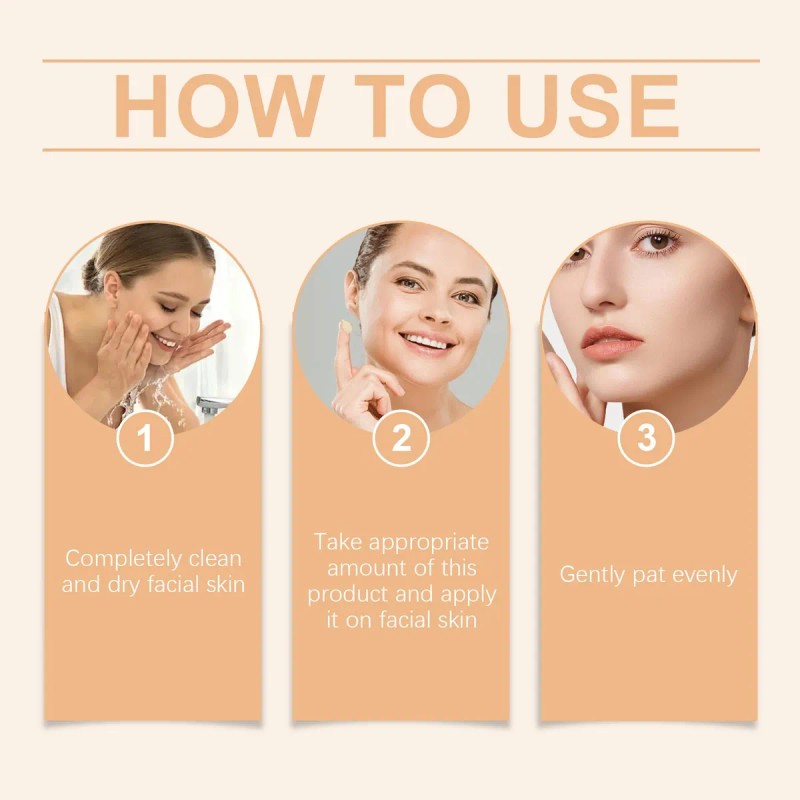 HOW TO USE

1

Completely clean and dry facial skin

2

Take appropriate amount of this product and apply it on facial skin

3

Gently pat evenly