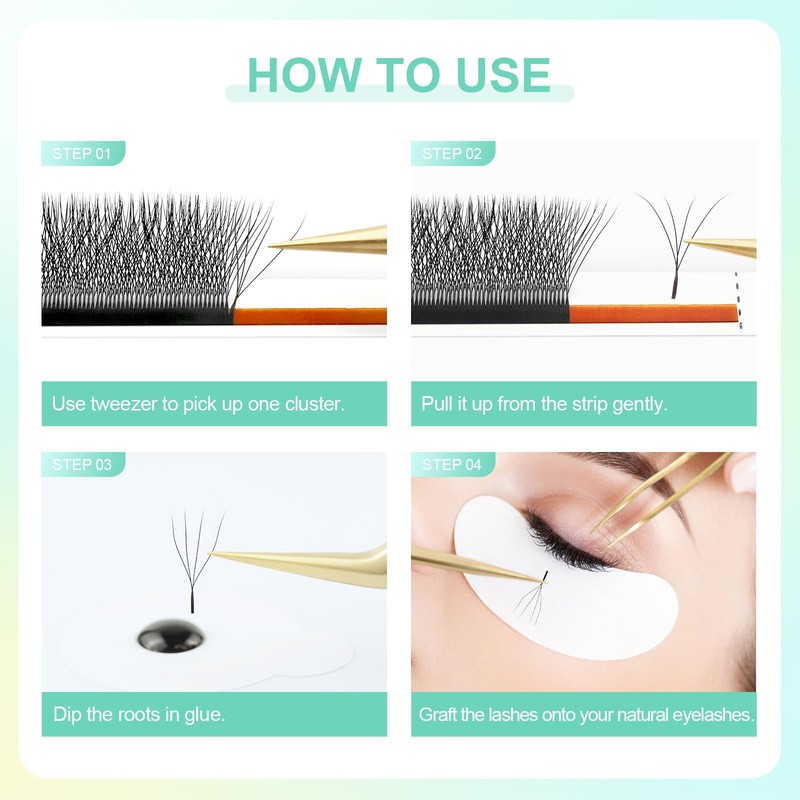 HOW TO USE

STEP 01

Use tweezer to pick up one cluster.

STEP 02

Pull it up from the strip gently.

STEP 03

Dip the roots in glue.

STEP 04

Graft the lashes onto your natural eyelashes.