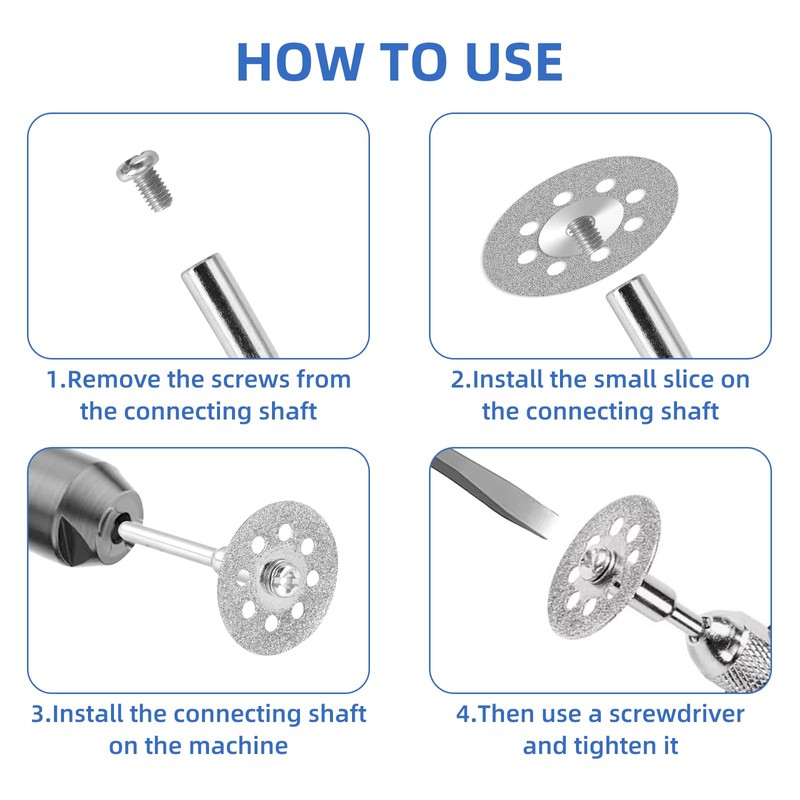 HOW TO USE

1.Remove the screws from the connecting shaft

2.Install the small slice on the connecting shaft

3.Install the connecting shaft on the machine

4.Then use a screwdriver and tighten it