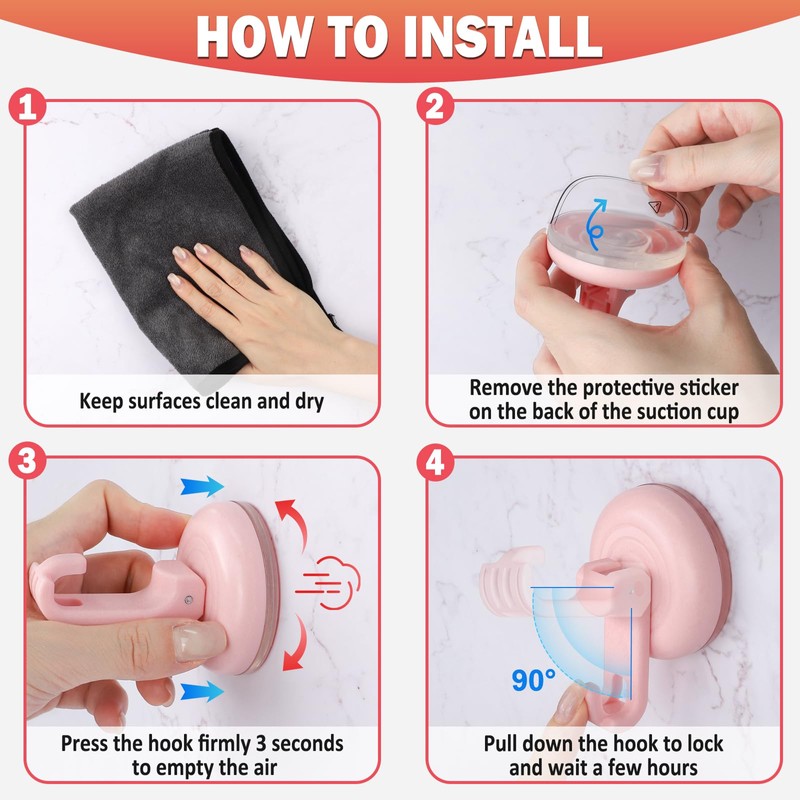 HOW TO INSTALL

1

Keep surfaces clean and dry

2

Remove the protective sticker on the back of the suction cup

3

Press the hook firmly 3 seconds to empty the air

4

90°

Pull down the hook to lock and wait a few hours