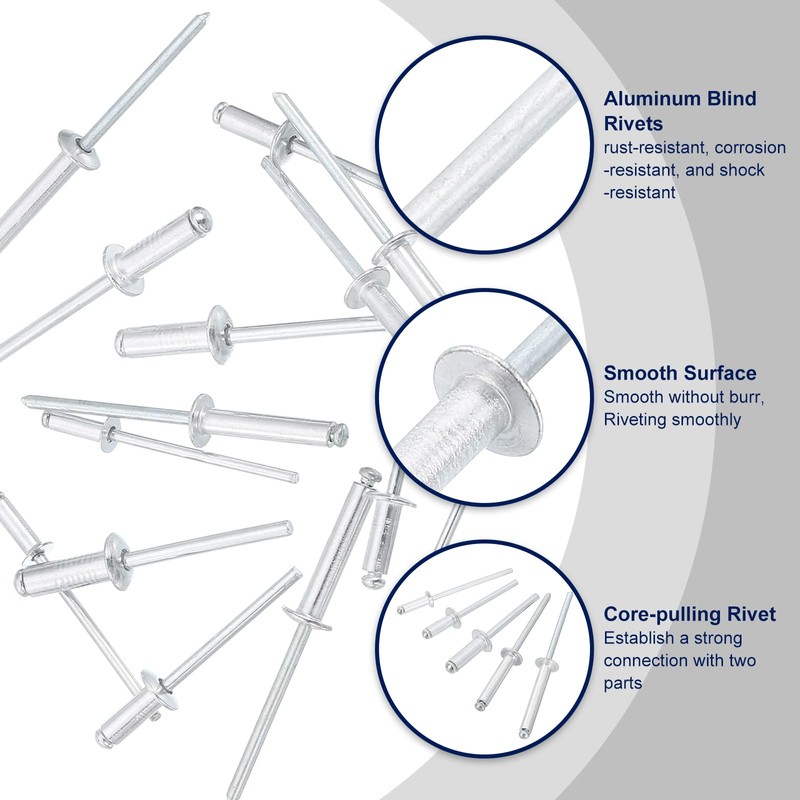 Aluminum Blind Rivets
rust-resistant, corrosion -resistant, and shock -resistant

Smooth Surface
Smooth without burr, Riveting smoothly

Core-pulling Rivet
Establish a strong connection with two parts