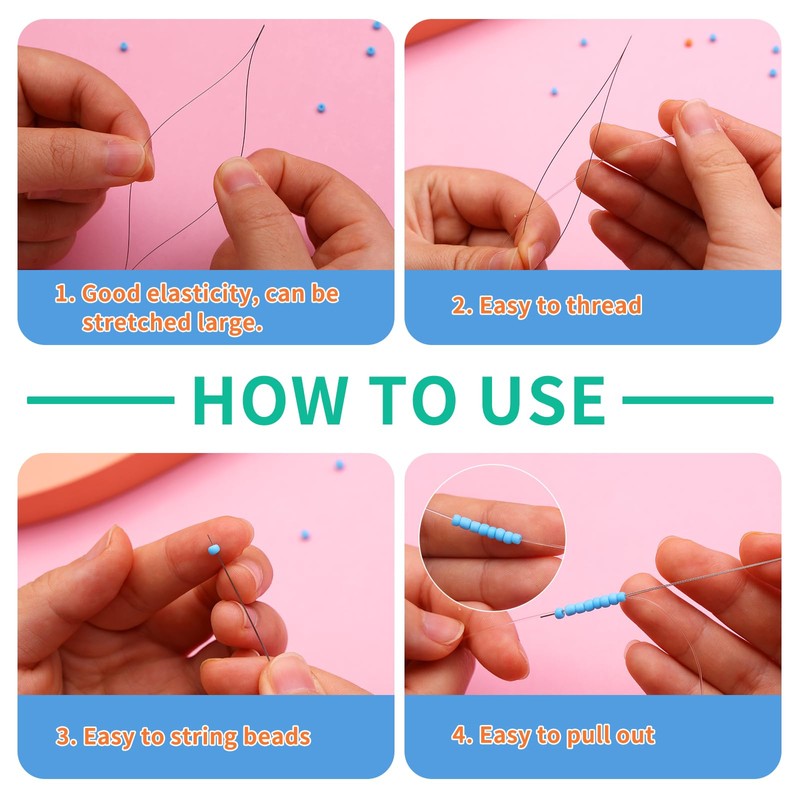 1. Good elasticity, can be stretched large.

2. Easy to thread

HOW TO USE

3. Easy to string beads

4. Easy to pull out