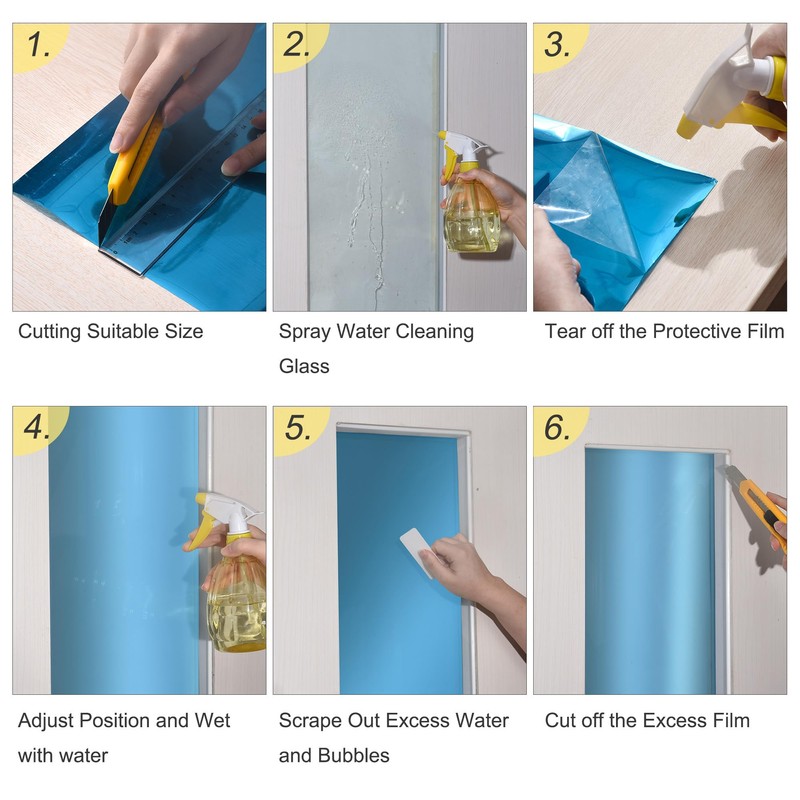 1.

Cutting Suitable Size

2.

Spray Water Cleaning Glass

3.

Tear off the Protective Film

4.

Adjust Position and Wet with water

5.

Scrape Out Excess Water and Bubbles

6.

Cut off the Excess Film