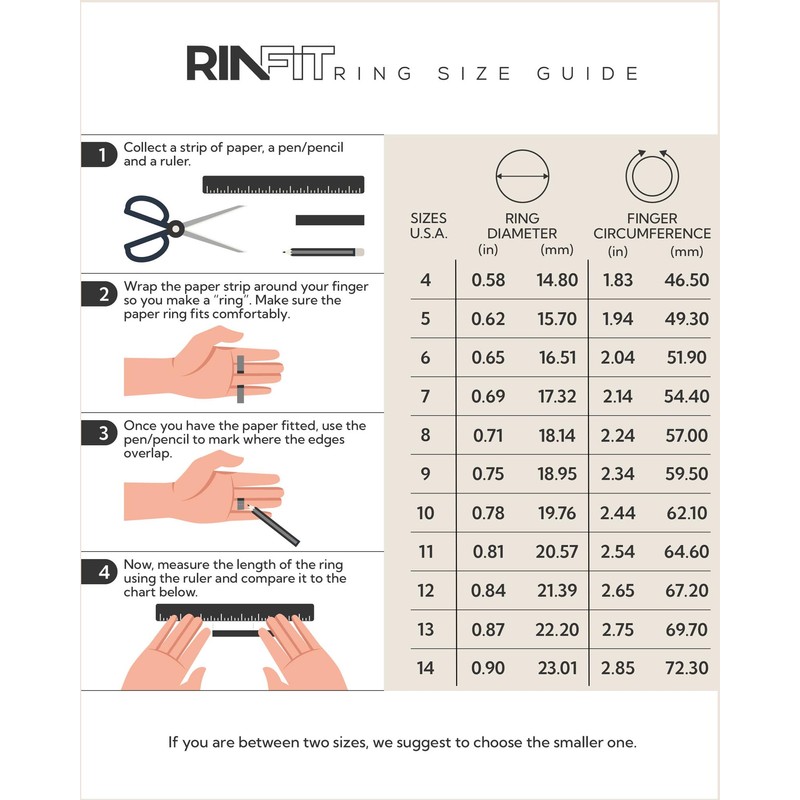 RINFIT RING SIZE GUIDE

1 Collect a strip of paper, a pen/pencil and a ruler.

2 Wrap the paper strip around your finger so you make a "ring". Make sure the paper ring fits comfortably.

3 Once you have the paper fitted, use the pen/pencil to mark where the edges overlap.

4 Now, measure the length of the ring using the ruler and compare it to the chart below.

| SIZES U.S.A. | RING DIAMETER (in) | RING DIAMETER (mm) | FINGER CIRCUMFERENCE (in) | FINGER CIRCUMFERENCE (mm) |
|---|---|---|---|---|
| 4 | 0.58 | 14.80 | 1.83 | 46.50 |
| 5 | 0.62 | 15.70 | 1.94 | 49.30 |
| 6 | 0.65 | 16.51 | 2.04 | 51.90 |
| 7 | 0.69 | 17.32 | 2.14 | 54.40 |
| 8 | 0.71 | 18.14 | 2.24 | 57.00 |
| 9 | 0.75 | 18.95 | 2.34 | 59.50 |
| 10 | 0.78 | 19.76 | 2.44 | 62.10 |
| 11 | 0.81 | 20.57 | 2.54 | 64.60 |
| 12 | 0.84 | 21.39 | 2.65 | 67.20 |
| 13 | 0.87 | 22.20 | 2.75 | 69.70 |
| 14 | 0.90 | 23.01 | 2.85 | 72.30 |

If you are between two sizes, we suggest to choose the smaller one.