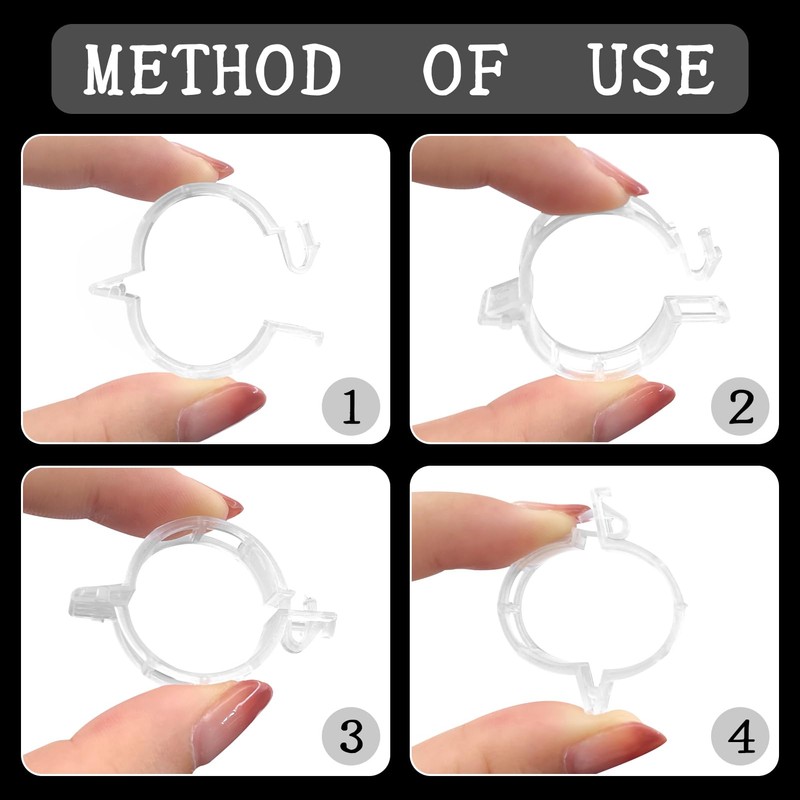 METHOD OF USE

1

2

3

4