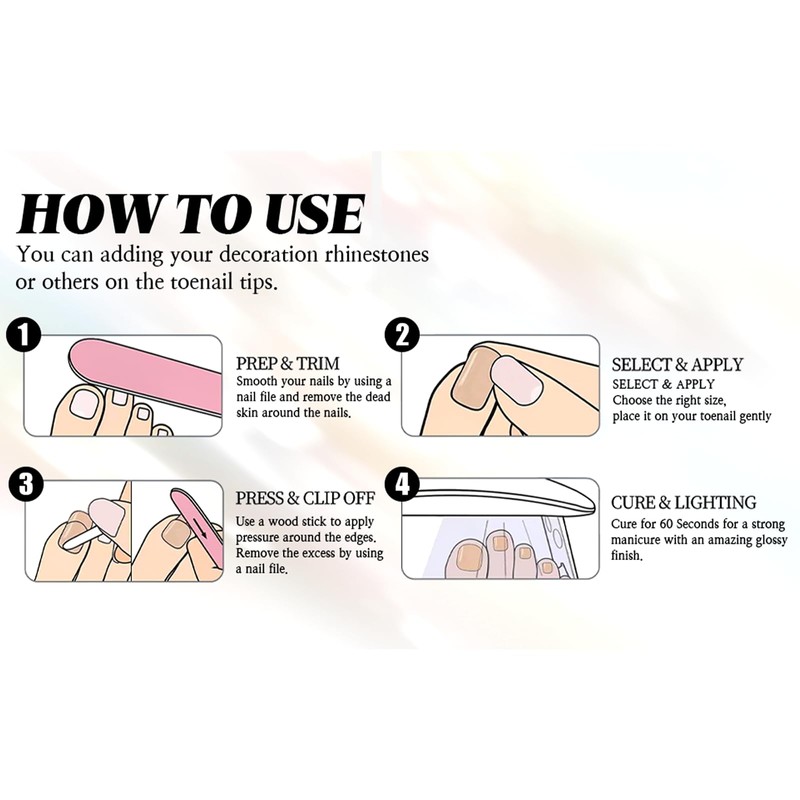 HOW TO USE

You can adding your decoration rhinestones or others on the toenail tips.

1

PREP & TRIM

Smooth your nails by using a nail file and remove the dead skin around the nails.

2

SELECT & APPLY

SELECT & APPLY
Choose the right size, place it on your toenail gently

3

PRESS & CLIP OFF

Use a wood stick to apply pressure around the edges. Remove the excess by using a nail file.

4

CURE & LIGHTING

Cure for 60 Seconds for a strong manicure with an amazing glossy finish.