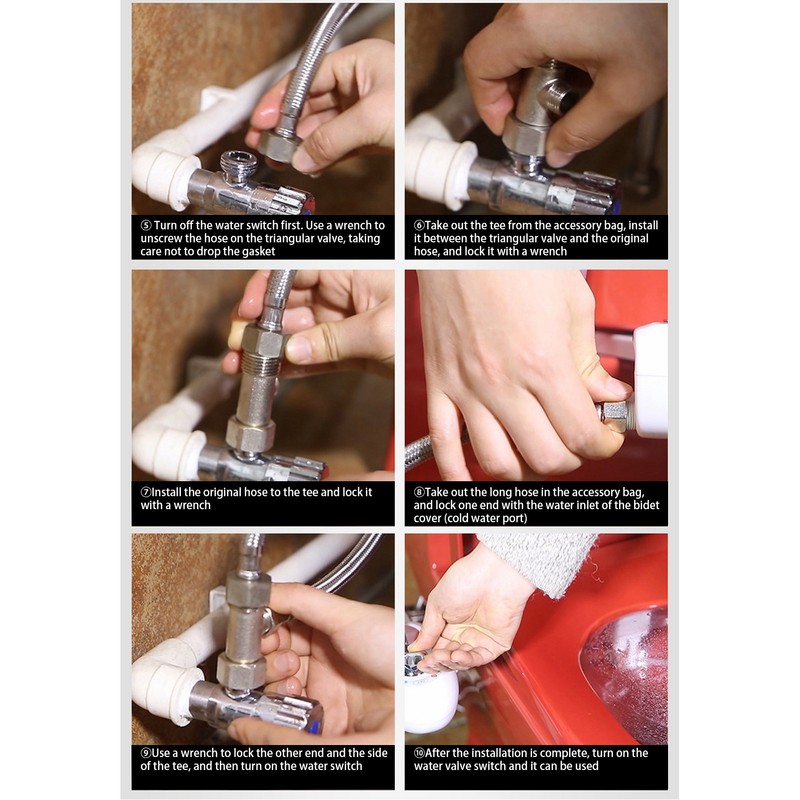 ⑤ Turn off the water switch first. Use a wrench to unscrew the hose on the triangular valve, taking care not to drop the gasket

⑥Take out the tee from the accessory bag, install it between the triangular valve and the original hose, and lock it with a wrench

⑦Install the original hose to the tee and lock it with a wrench

⑧Take out the long hose in the accessory bag, and lock one end with the water inlet of the bidet cover (cold water port)

⑨Use a wrench to lock the other end and the side of the tee, and then turn on the water switch

⑩After the installation is complete, turn on the water valve switch and it can be used