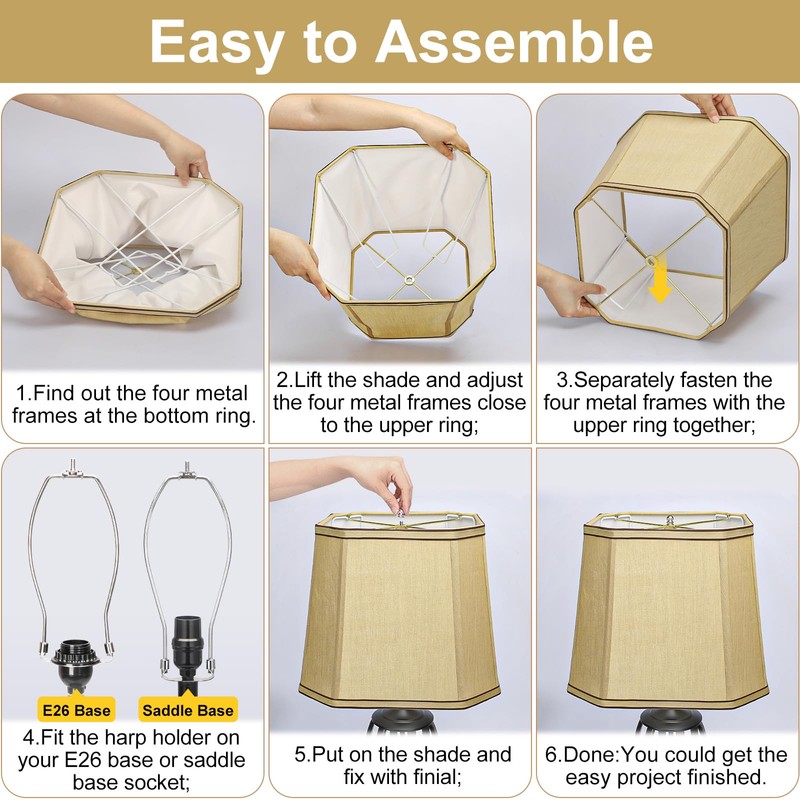 Easy to Assemble

1.Find out the four metal frames at the bottom ring.

2.Lift the shade and adjust the four metal frames close to the upper ring;

3.Separately fasten the four metal frames with the upper ring together;

E26 Base

Saddle Base

4.Fit the harp holder on your E26 base or saddle base socket;

5.Put on the shade and fix with finial;

6.Done:You could get the easy project finished.