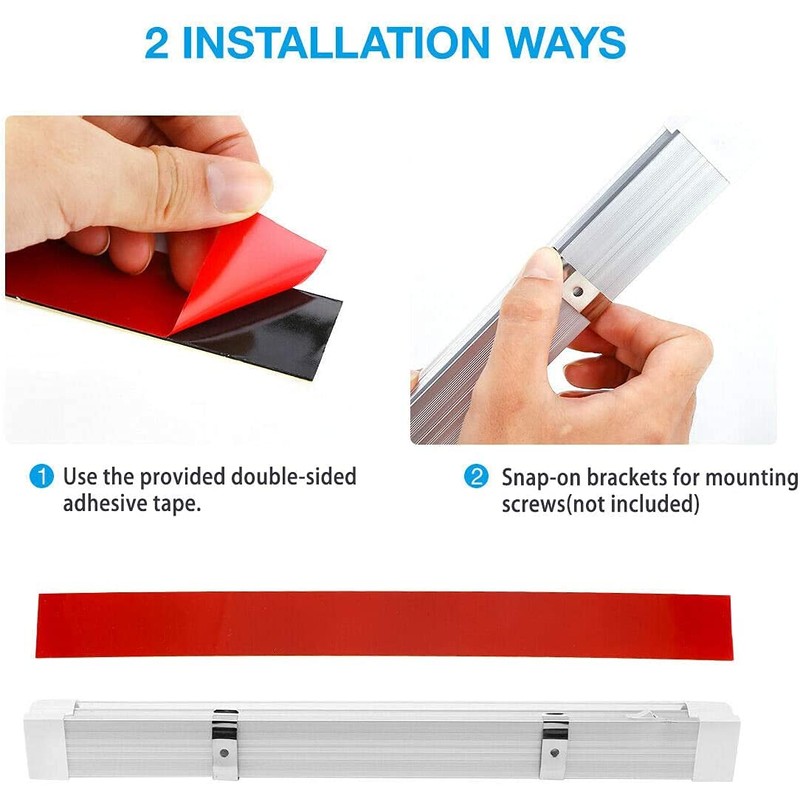 2 INSTALLATION WAYS

1 Use the provided double-sided adhesive tape.

2 Snap-on brackets for mounting screws(not included)