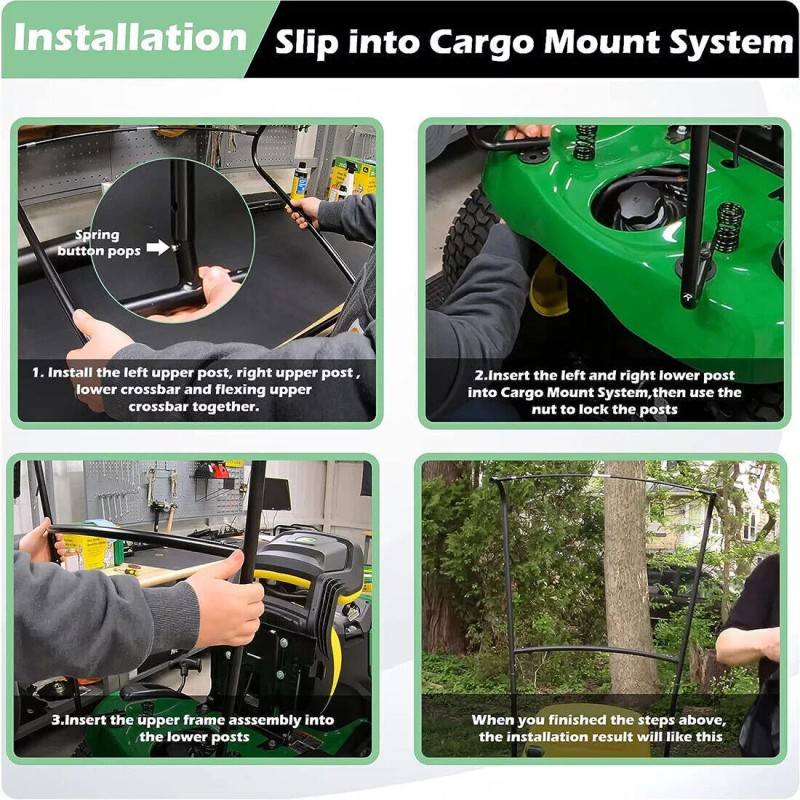 Installation Slip into Cargo Mount System

Spring button pops

1. Install the left upper post, right upper post , lower crossbar and flexing upper crossbar together.

2.Insert the left and right lower post into Cargo Mount System,then use the nut to lock the posts

3.Insert the upper frame asssembly into the lower posts

When you finished the steps above, the installation result will like this