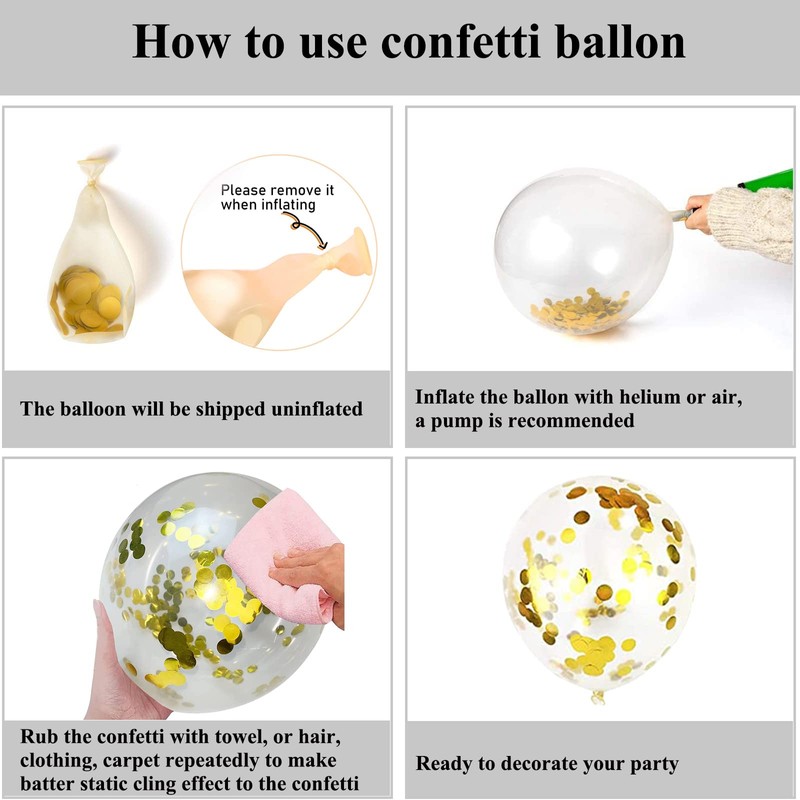 How to use confetti ballon

Please remove it when inflating

The balloon will be shipped uninflated

Inflate the ballon with helium or air, a pump is recommended

Rub the confetti with towel, or hair, clothing, carpet repeatedly to make batter static cling effect to the confetti

Ready to decorate your party