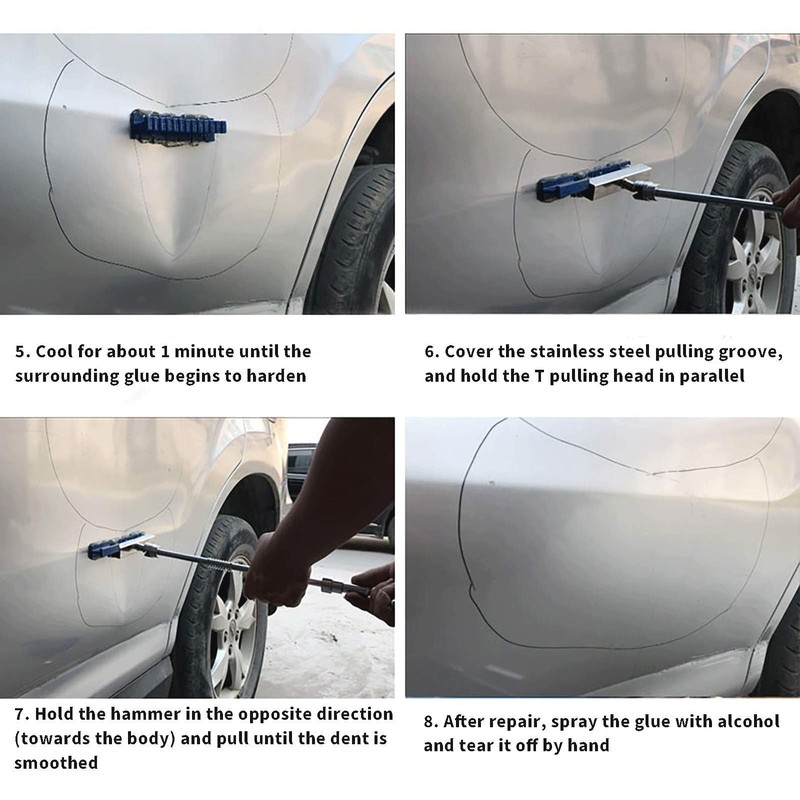 5. Cool for about 1 minute until the surrounding glue begins to harden

6. Cover the stainless steel pulling groove, and hold the T pulling head in parallel

7. Hold the hammer in the opposite direction (towards the body) and pull until the dent is smoothed

8. After repair, spray the glue with alcohol and tear it off by hand