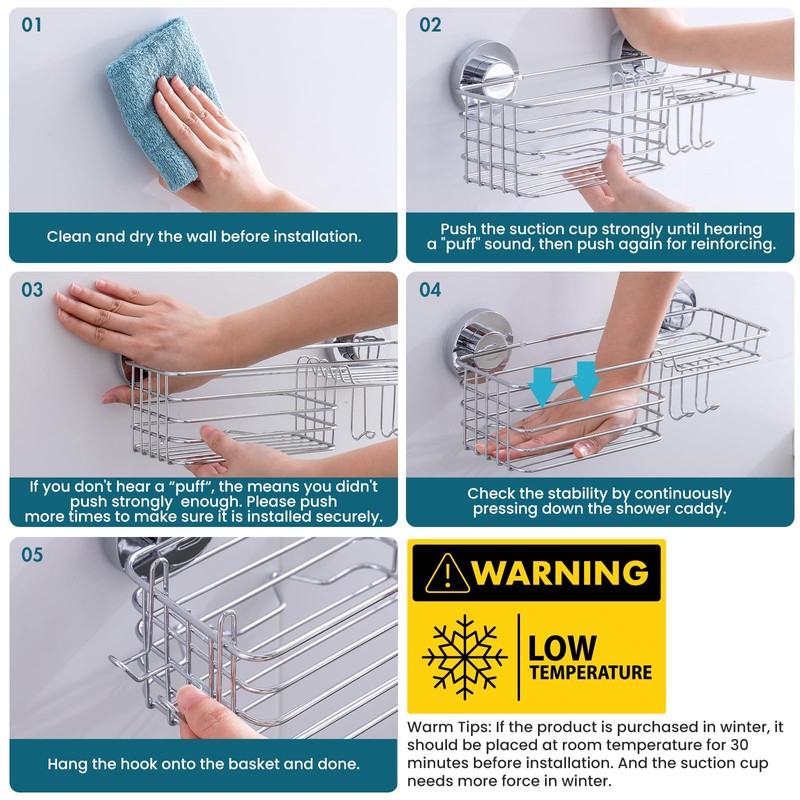 01

Clean and dry the wall before installation.

02

Push the suction cup strongly until hearing a "puff" sound, then push again for reinforcing.

03

If you don't hear a "puff", the means you didn't push strongly enough. Please push more times to make sure it is installed securely.

04

Check the stability by continuously pressing down the shower caddy.

05

Hang the hook onto the basket and done.

WARNING

LOW TEMPERATURE

Warm Tips: If the product is purchased in winter, it should be placed at room temperature for 30 minutes before installation. And the suction cup needs more force in winter.