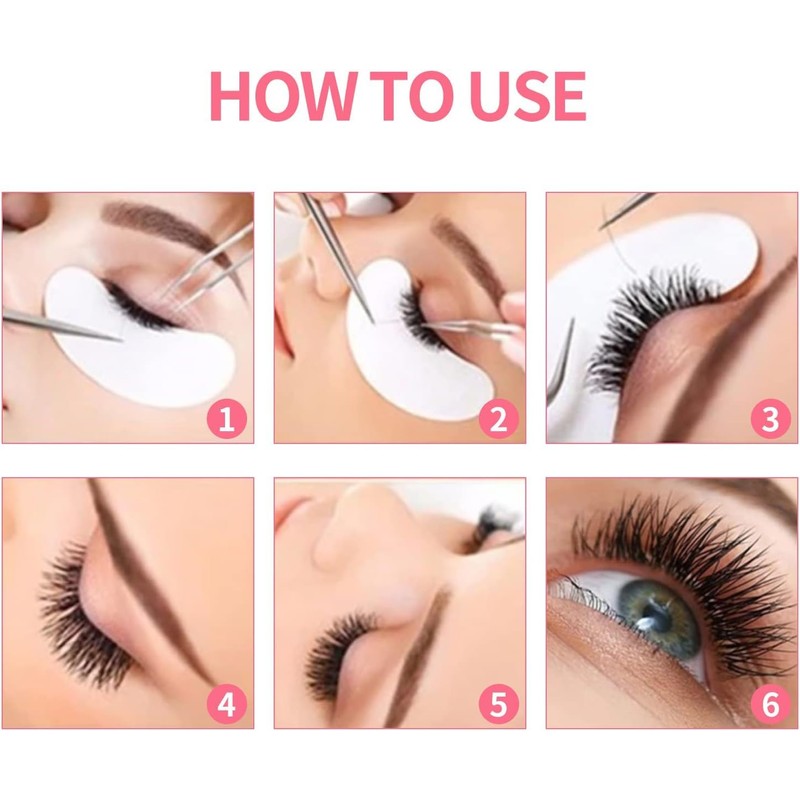 HOW TO USE

1

2

3

4

5

6