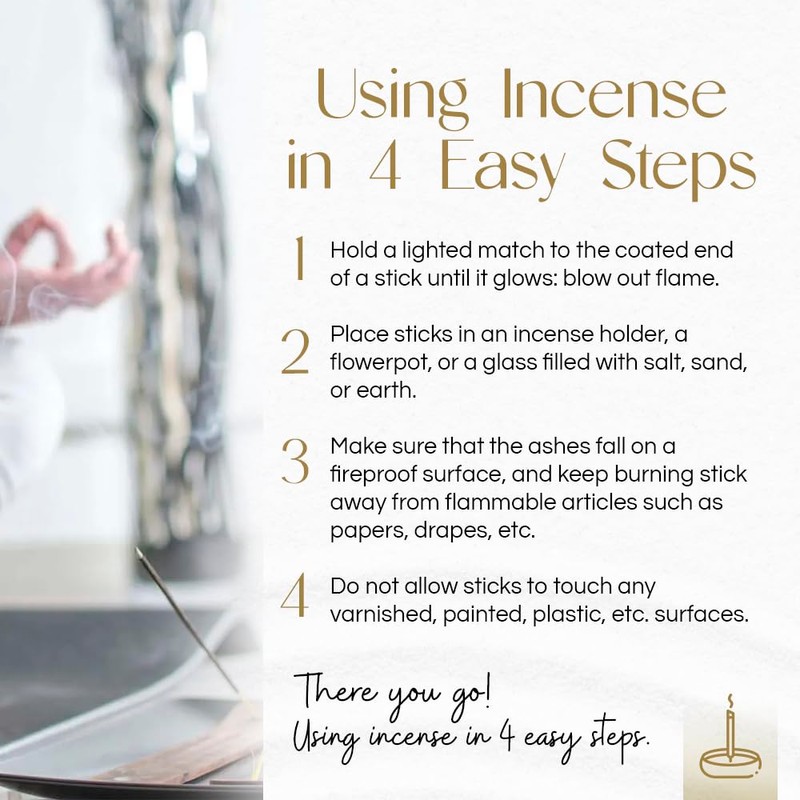 Using Incense in 4 Easy Steps

1 Hold a lighted match to the coated end of a stick until it glows: blow out flame.

2 Place sticks in an incense holder, a flowerpot, or a glass filled with salt, sand, or earth.

3 Make sure that the ashes fall on a fireproof surface, and keep burning stick away from flammable articles such as papers, drapes, etc.

4 Do not allow sticks to touch any varnished, painted, plastic, etc. surfaces.

There you go!
Using incense in 4 easy steps.