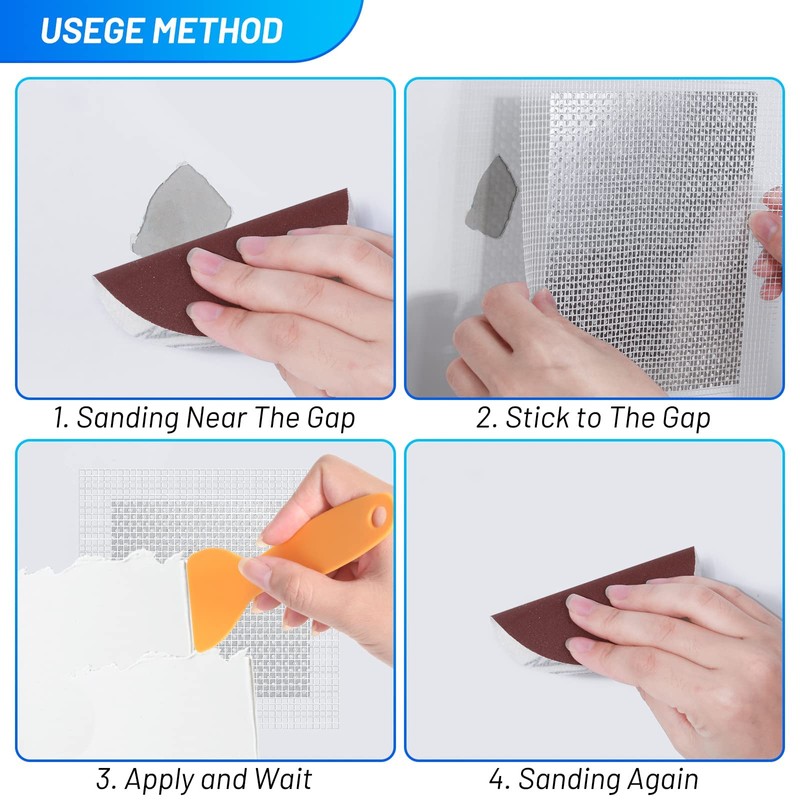 USEGE METHOD

1. Sanding Near The Gap

2. Stick to The Gap

3. Apply and Wait

4. Sanding Again