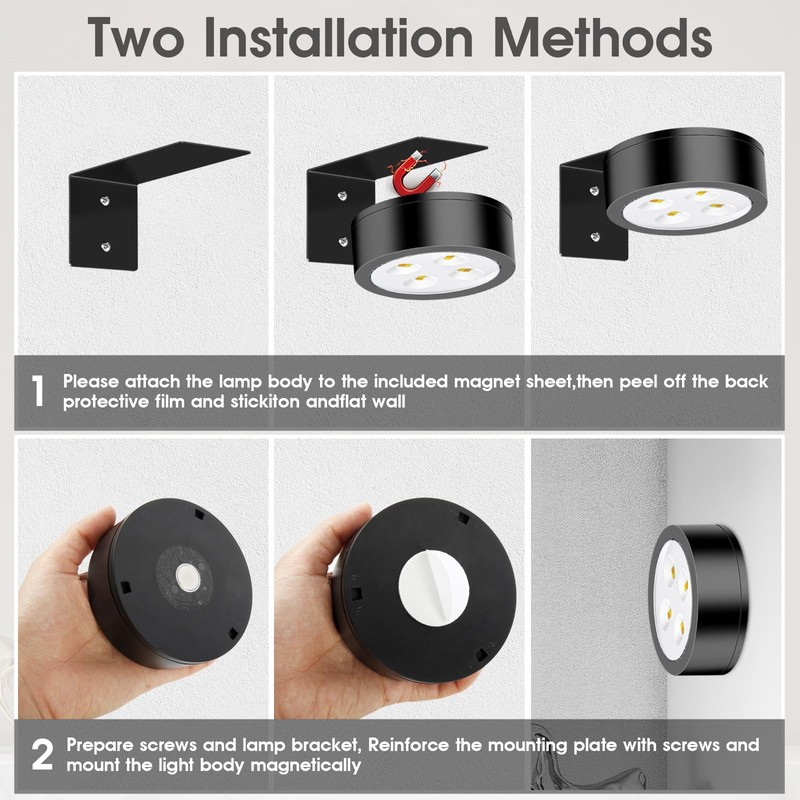 Two Installation Methods

1 Please attach the lamp body to the included magnet sheet,then peel off the back protective film and stickiton andflat wall

2 Prepare screws and lamp bracket, Reinforce the mounting plate with screws and mount the light body magnetically