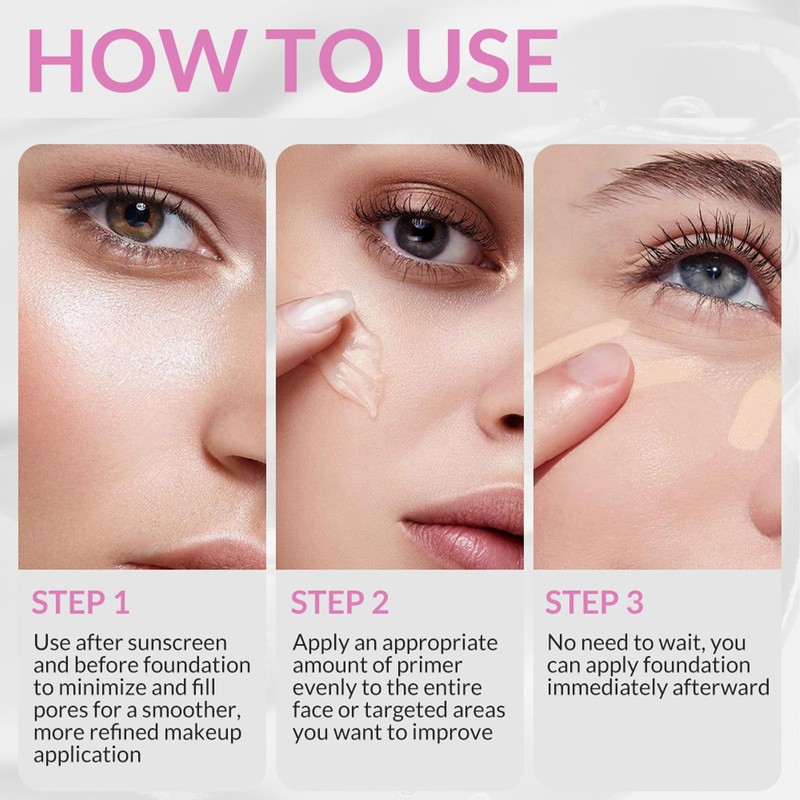 HOW TO USE

STEP 1
Use after sunscreen and before foundation to minimize and fill pores for a smoother, more refined makeup application

STEP 2
Apply an appropriate amount of primer evenly to the entire face or targeted areas you want to improve

STEP 3
No need to wait, you can apply foundation immediately afterward