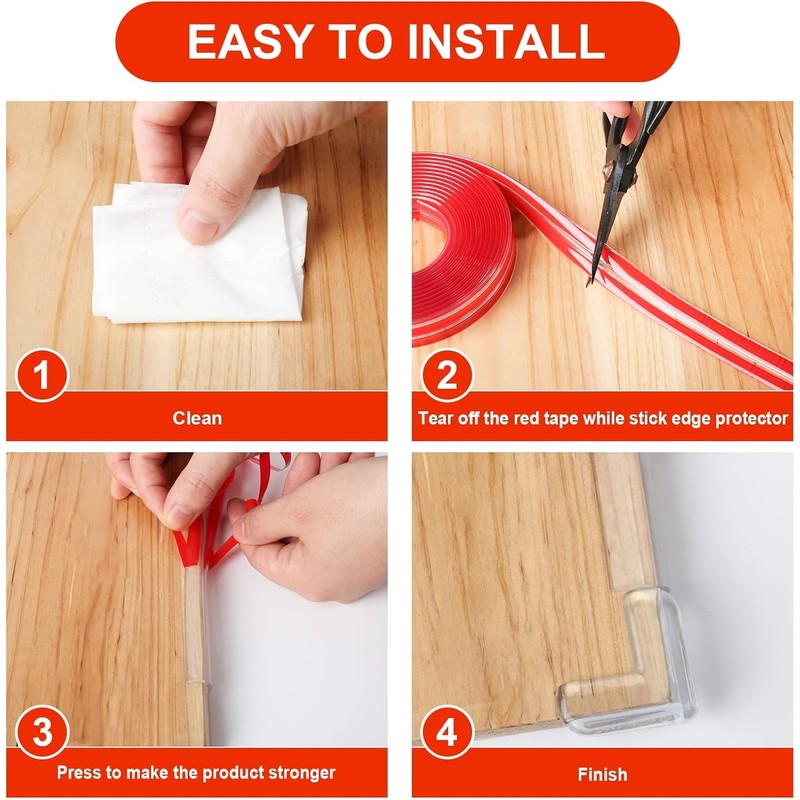 EASY TO INSTALL

1

Clean

2

Tear off the red tape while stick edge protector

3

Press to make the product stronger

4

Finish