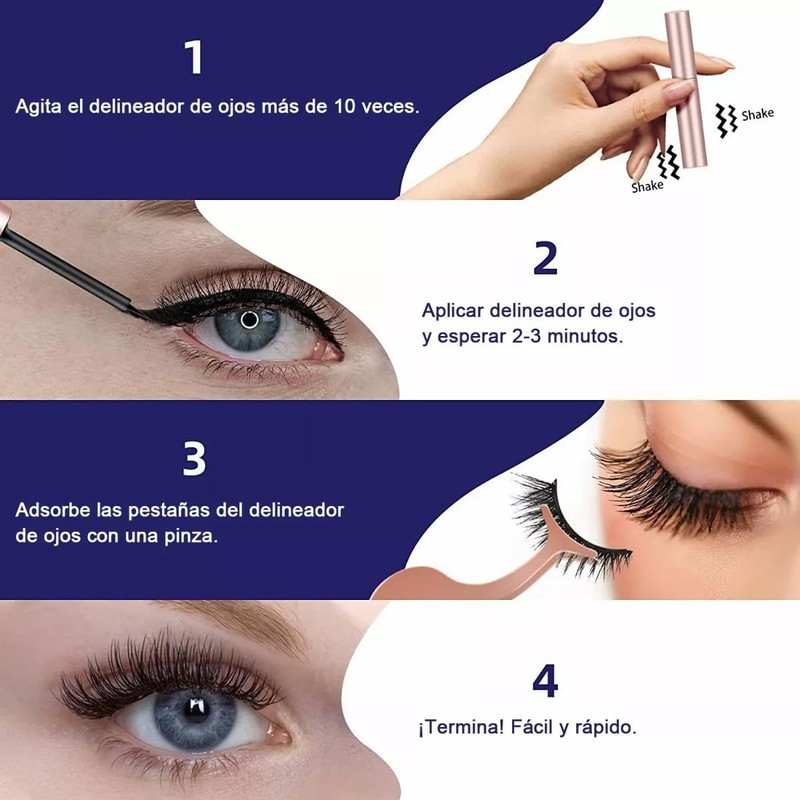 1

Agita el delineador de ojos más de 10 veces.

Shake

Shake

2

Aplicar delineador de ojos y esperar 2-3 minutos.

3

Adsorbe las pestañas del delineador de ojos con una pinza.

4

¡Termina! Fácil y rápido.