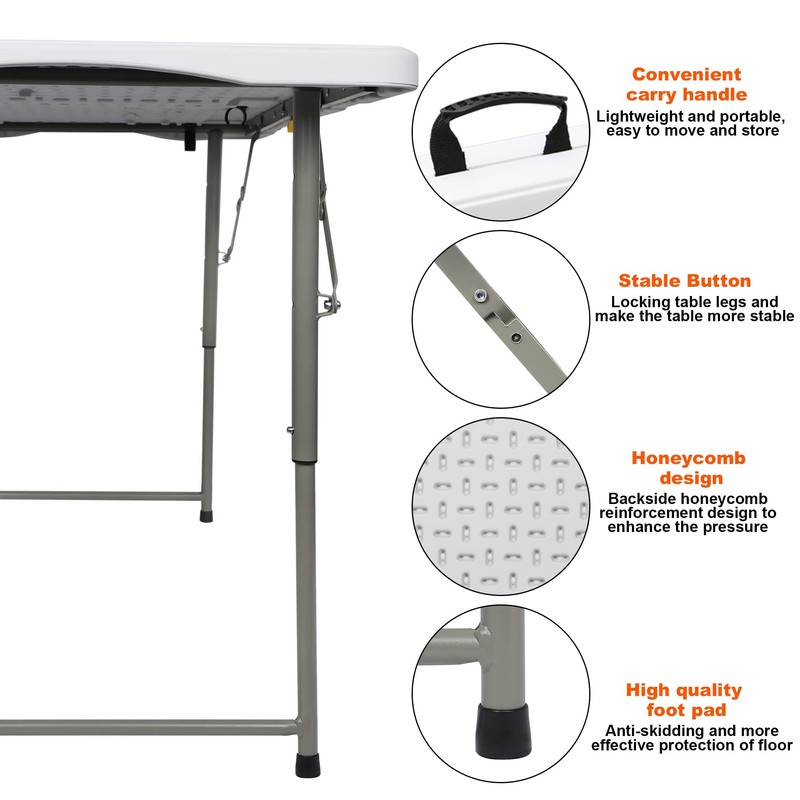 Convenient carry handle
Lightweight and portable, easy to move and store

Stable Button
Locking table legs and make the table more stable

Honeycomb design
Backside honeycomb reinforcement design to enhance the pressure

High quality foot pad
Anti-skidding and more effective protection of floor