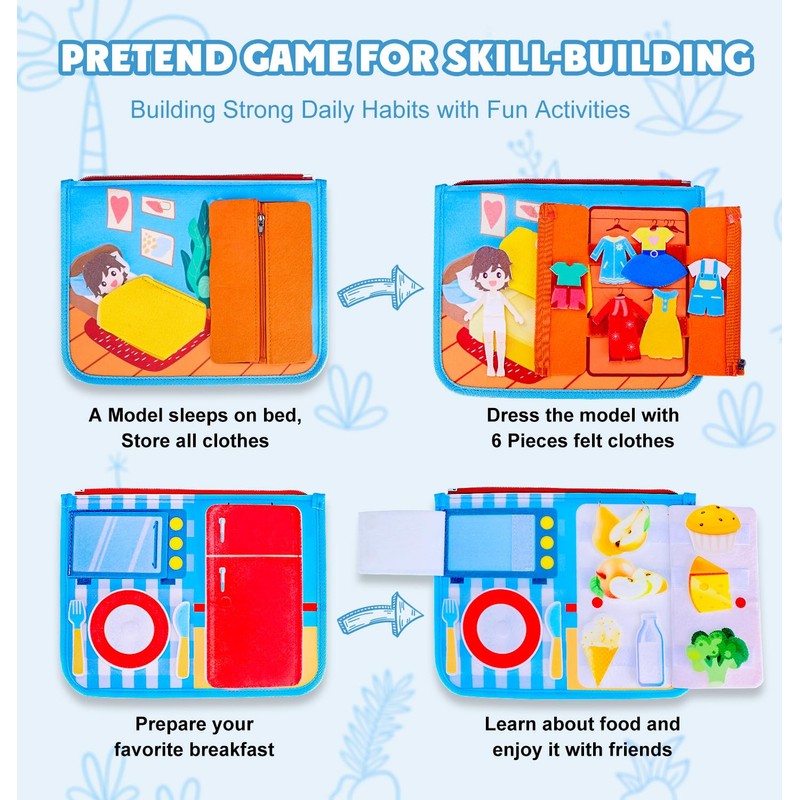 PRETEND GAME FOR SKILL-BUILDING

Building Strong Daily Habits with Fun Activities

A Model sleeps on bed, Store all clothes

Dress the model with 6 Pieces felt clothes

Prepare your favorite breakfast

Learn about food and enjoy it with friends