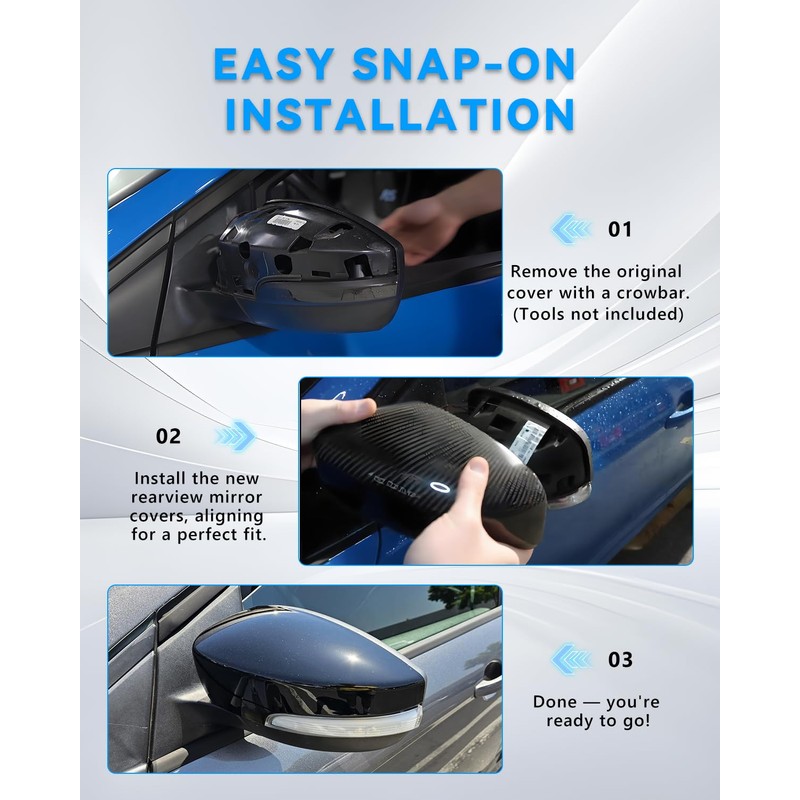 EASY SNAP-ON INSTALLATION

01

Remove the original cover with a crowbar. (Tools not included)

02

Install the new rearview mirror covers, aligning for a perfect fit.

03

Done — you're ready to go!