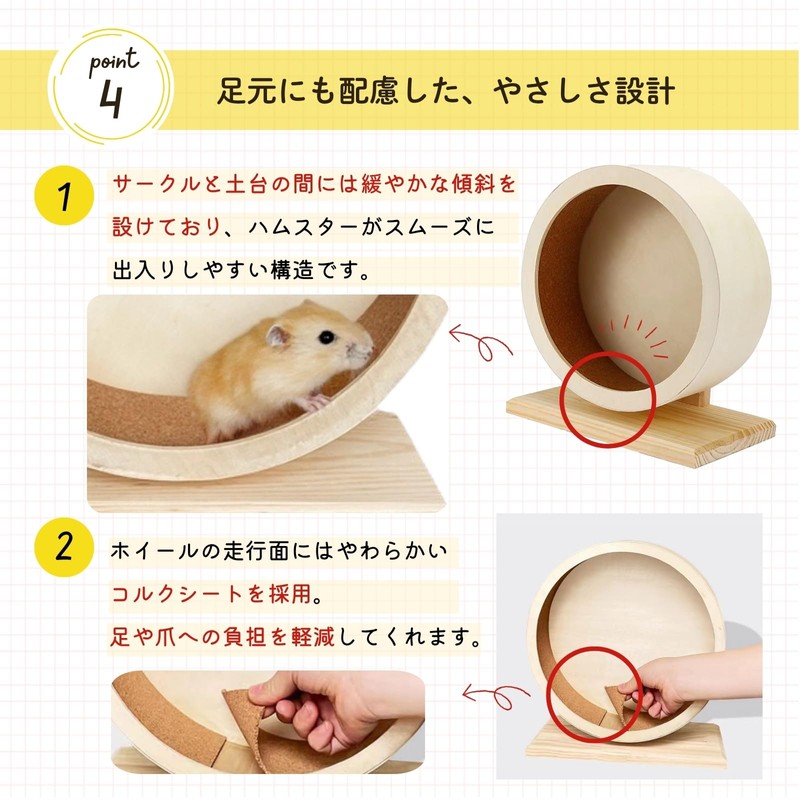 point
4

足元にも配慮した、やさしさ設計

1
サークルと土台の間には緩やかな傾斜を設けており、ハムスターがスムーズに出入りしやすい構造です。

2
ホイールの走行面にはやわらかいコルクシートを採用。
足や爪への負担を軽減してくれます。