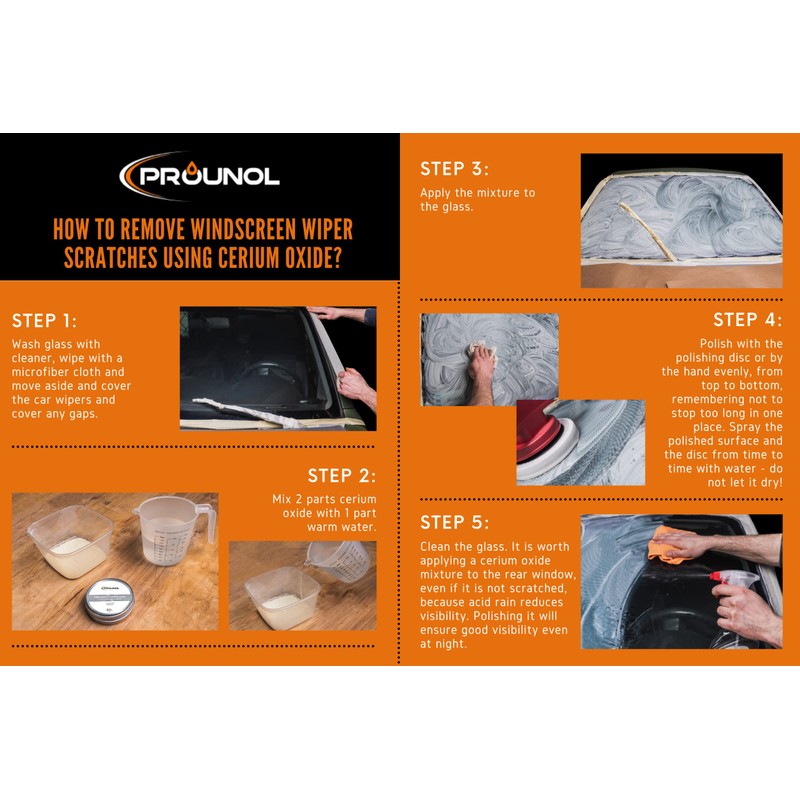 PROUNOL

HOW TO REMOVE WINDSCREEN WIPER SCRATCHES USING CERIUM OXIDE?

STEP 1:
Wash glass with cleaner, wipe with a microfiber cloth and move aside and cover the car wipers and cover any gaps.

STEP 2:
Mix 2 parts cerium oxide with 1 part warm water.

STEP 3:
Apply the mixture to the glass.

STEP 4:
Polish with the polishing disc or by the hand evenly, from top to bottom, remembering not to stop too long in one place. Spray the polished surface and the disc from time to time with water - do not let it dry!

STEP 5:
Clean the glass. It is worth applying a cerium oxide mixture to the rear window, even if it is not scratched, because acid rain reduces visibility. Polishing it will ensure good visibility even at night.