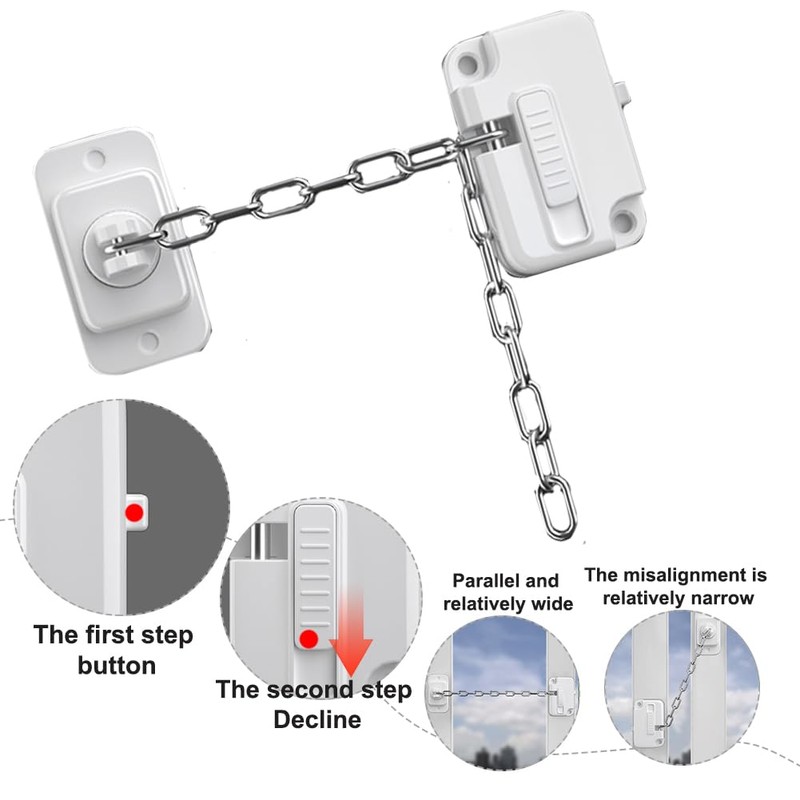 The first step button

The second step Decline

Parallel and relatively wide

The misalignment is relatively narrow