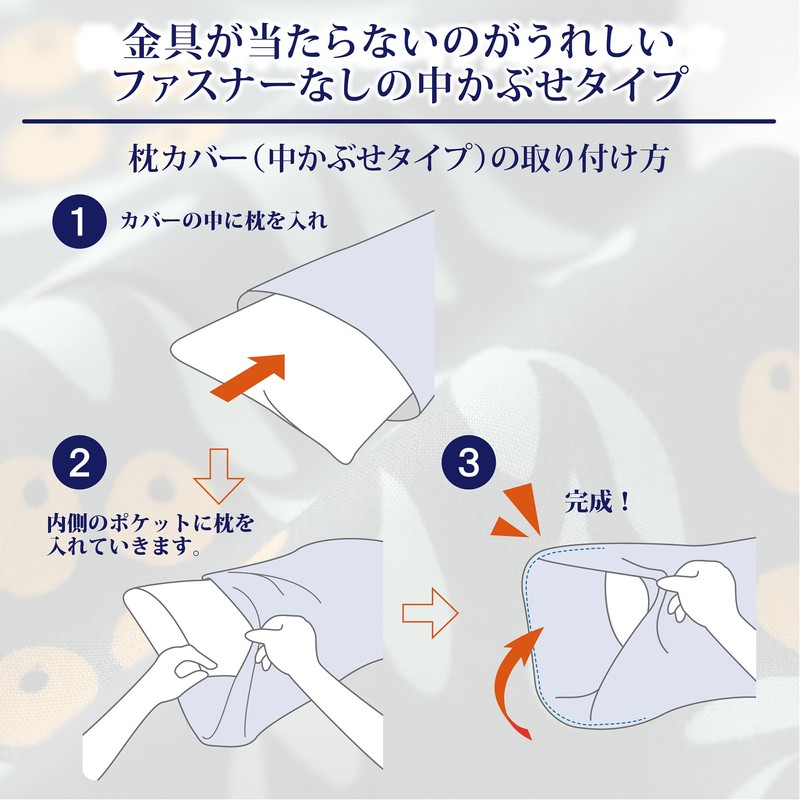 金具が当たらないのがうれしい
ファスナーなしの中かぶせタイプ

枕カバー(中かぶせタイプ)の取り付け方

1 カバーの中に枕を入れ

2 内側のポケットに枕を入れていきます。

3 完成!