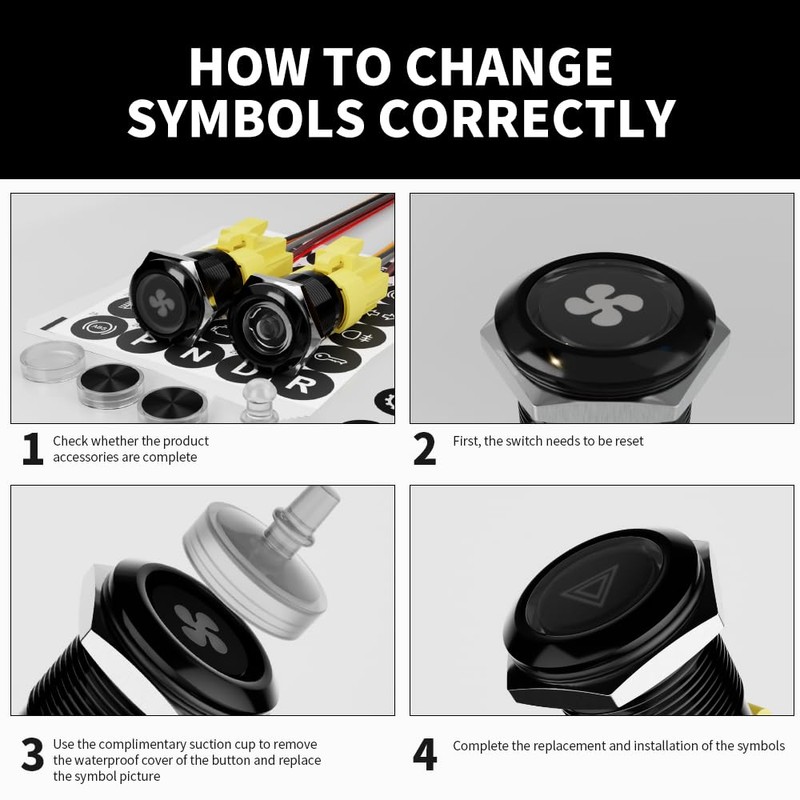 HOW TO CHANGE SYMBOLS CORRECTLY

P N D R

1 Check whether the product accessories are complete

2 First, the switch needs to be reset

3 Use the complimentary suction cup to remove the waterproof cover of the button and replace the symbol picture

4 Complete the replacement and installation of the symbols