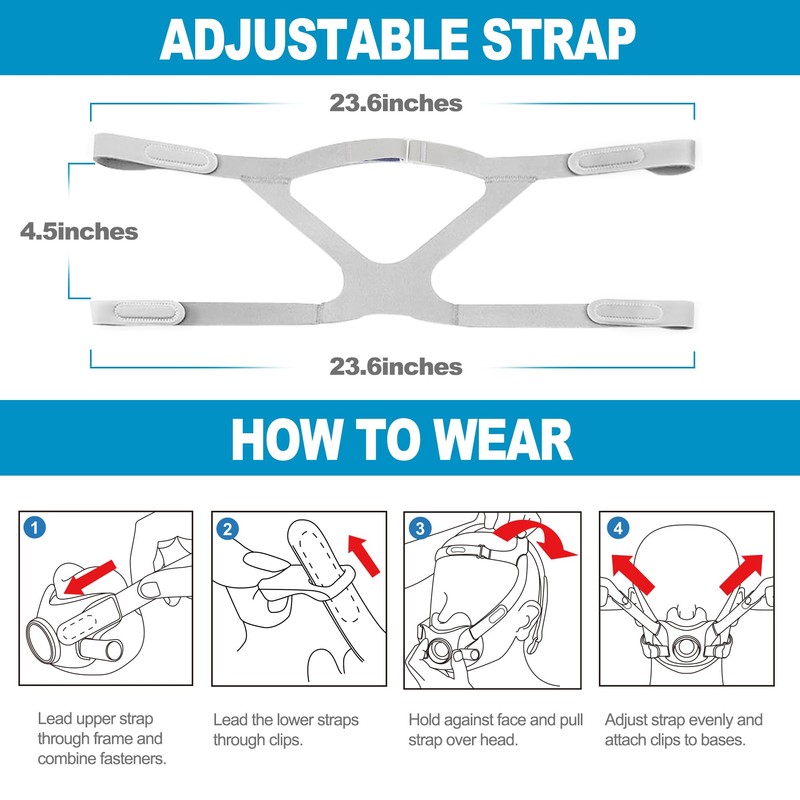 ADJUSTABLE STRAP

23.6inches

4.5inches

23.6inches

HOW TO WEAR

1

Lead upper strap through frame and combine fasteners.

2

Lead the lower straps through clips.

3

Hold against face and pull strap over head.

4

Adjust strap evenly and attach clips to bases.