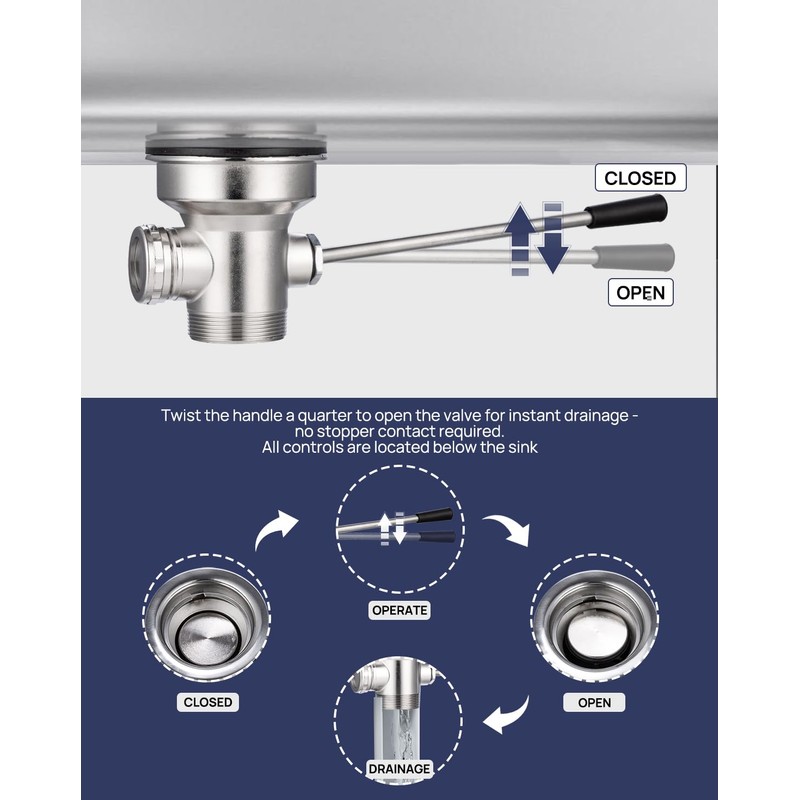 CLOSED

OPEN

Twist the handle a quarter to open the valve for instant drainage - no stopper contact required.
All controls are located below the sink

OPERATE

CLOSED

OPEN

DRAINAGE