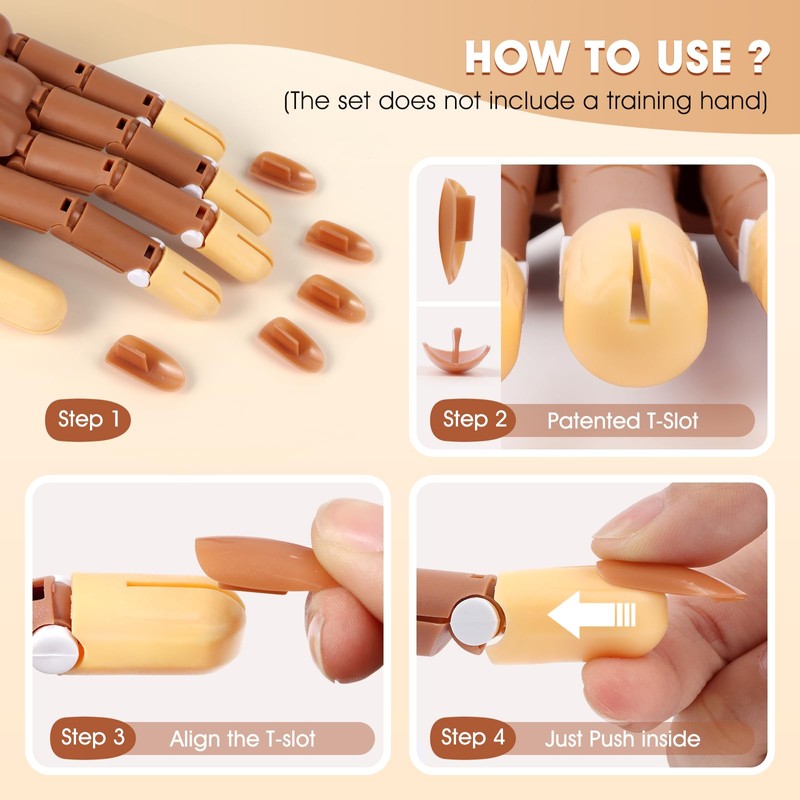 HOW TO USE ?
(The set does not include a training hand)

Step 1

Step 2 Patented T-Slot

Step 3 Align the T-slot

Step 4 Just Push inside