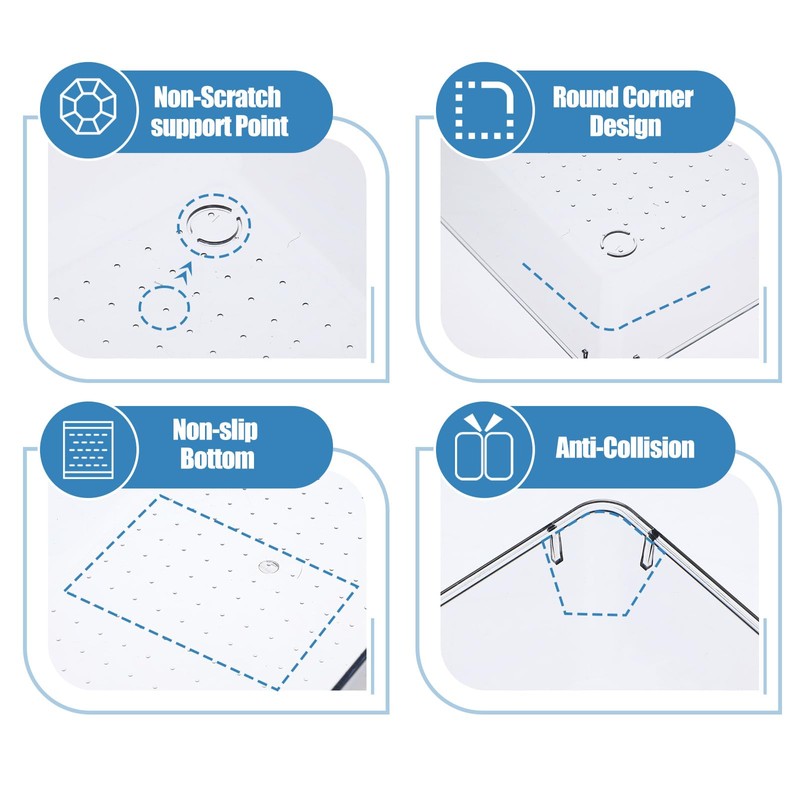 Non-Scratch support Point

Round Corner Design

Non-slip Bottom

Anti-Collision