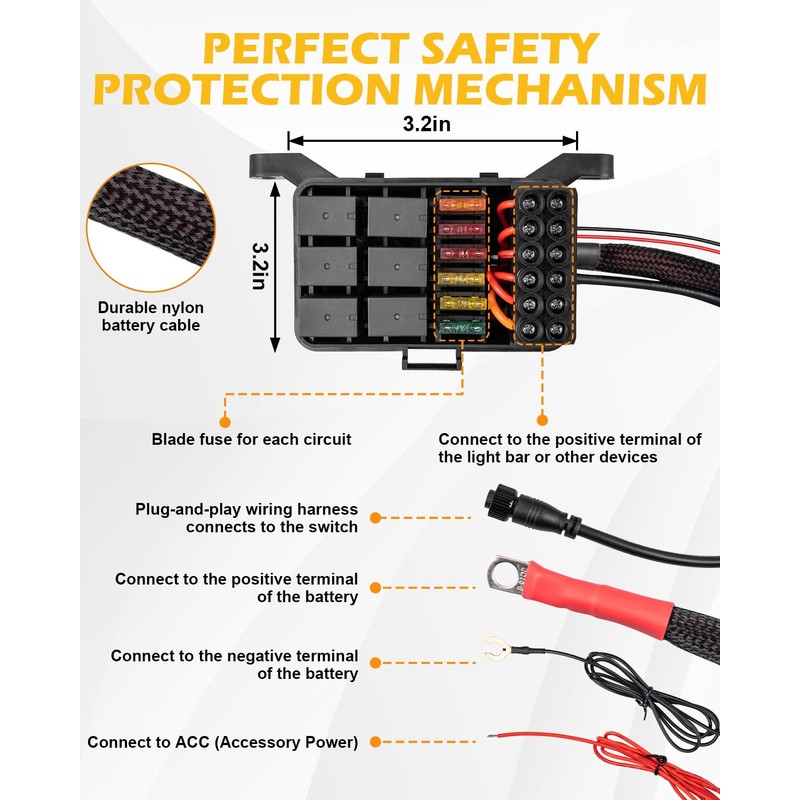 PERFECT SAFETY PROTECTION MECHANISM

3.2in

3.2in

Durable nylon battery cable

Blade fuse for each circuit

Connect to the positive terminal of the light bar or other devices

Plug-and-play wiring harness connects to the switch

Connect to the positive terminal of the battery

Connect to the negative terminal of the battery

Connect to ACC (Accessory Power)