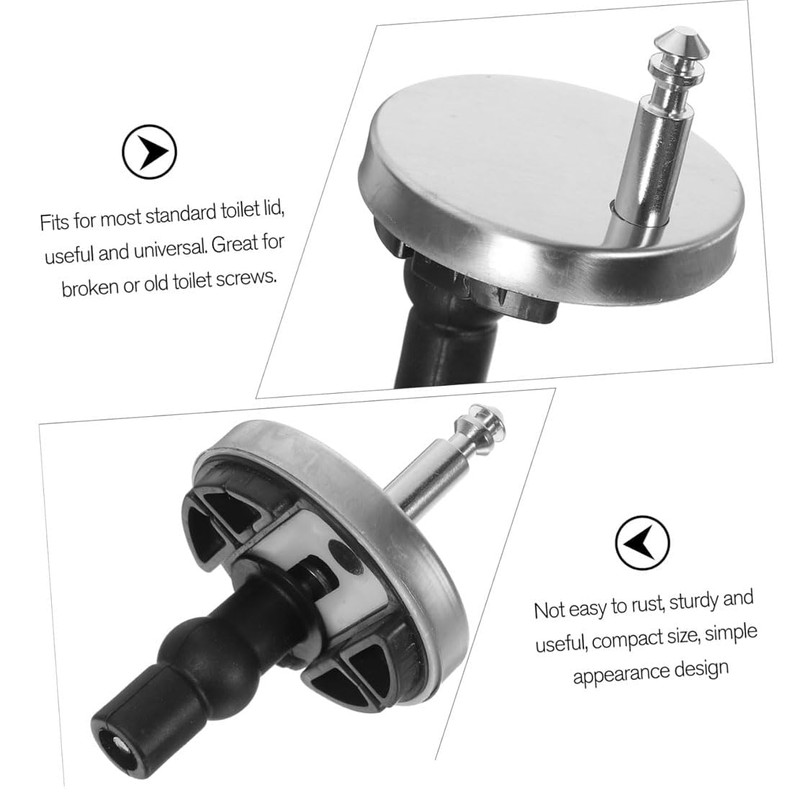 Fits for most standard toilet lid, useful and universal. Great for broken or old toilet screws.

Not easy to rust, sturdy and useful, compact size, simple appearance design