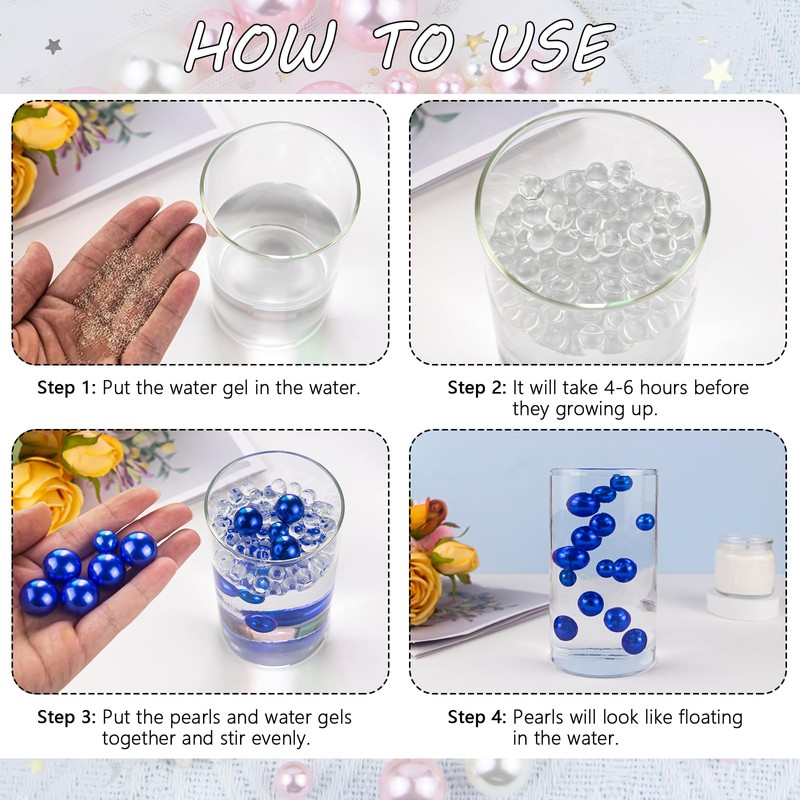 HOW TO USE

Step 1: Put the water gel in the water.

Step 2: It will take 4-6 hours before they growing up.

Step 3: Put the pearls and water gels together and stir evenly.

Step 4: Pearls will look like floating in the water.