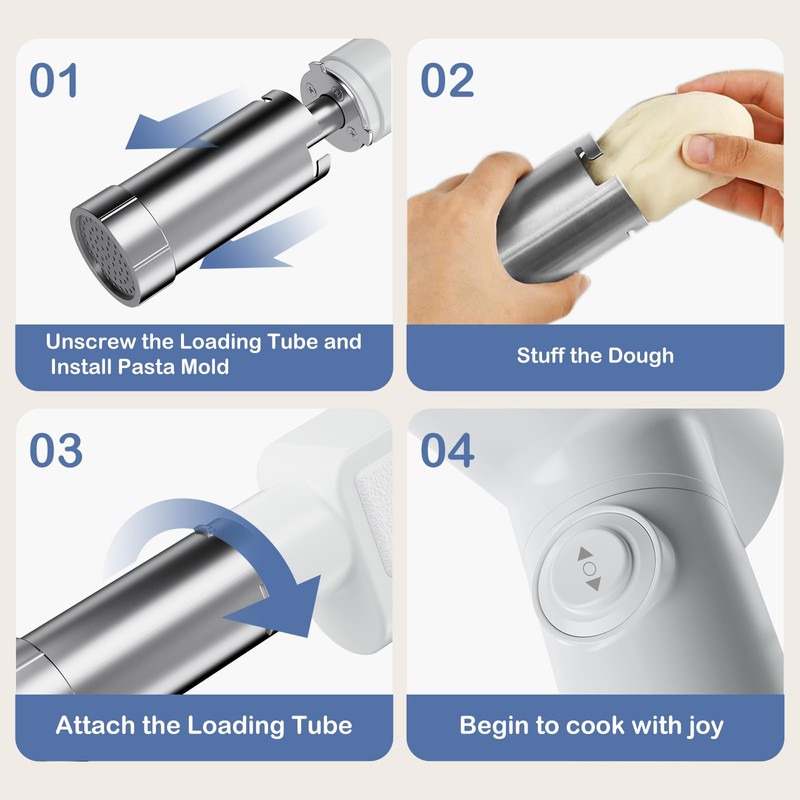 01

Unscrew the Loading Tube and Install Pasta Mold

02

Stuff the Dough

03

Attach the Loading Tube

04

Begin to cook with joy