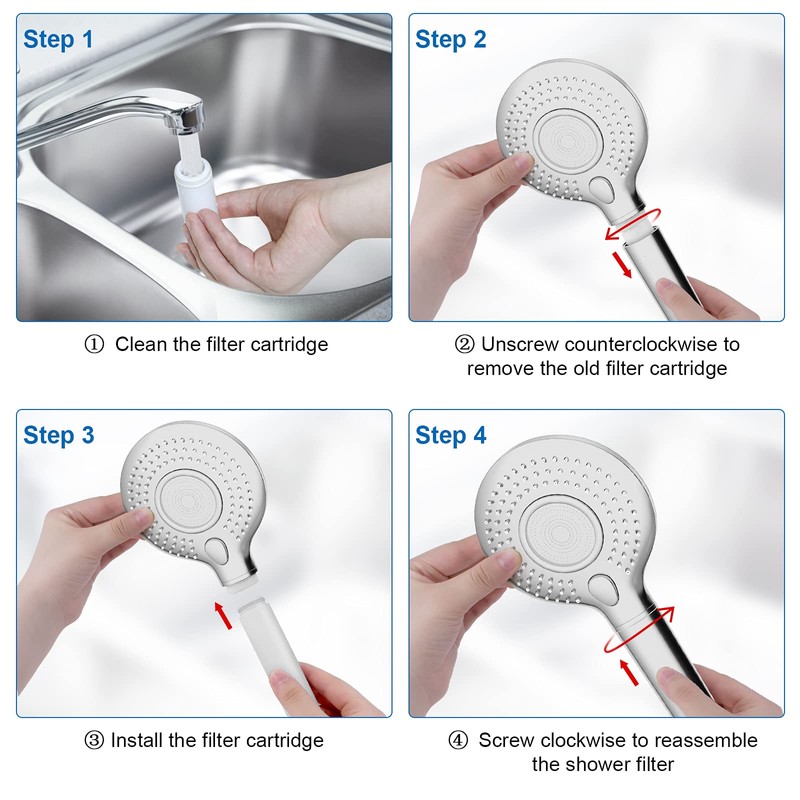 Step 1

① Clean the filter cartridge

Step 2

② Unscrew counterclockwise to remove the old filter cartridge

Step 3

③ Install the filter cartridge

Step 4

④ Screw clockwise to reassemble the shower filter