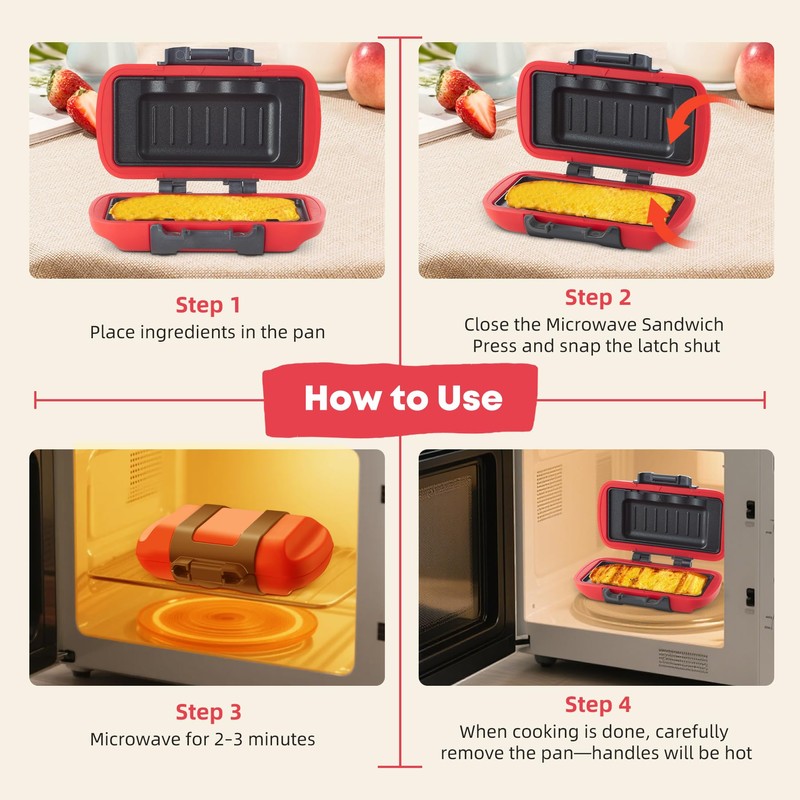 Step 1
Place ingredients in the pan

Step 2
Close the Microwave Sandwich
Press and snap the latch shut

How to Use

Step 3
Microwave for 2-3 minutes

Step 4
When cooking is done, carefully remove the pan—handles will be hot