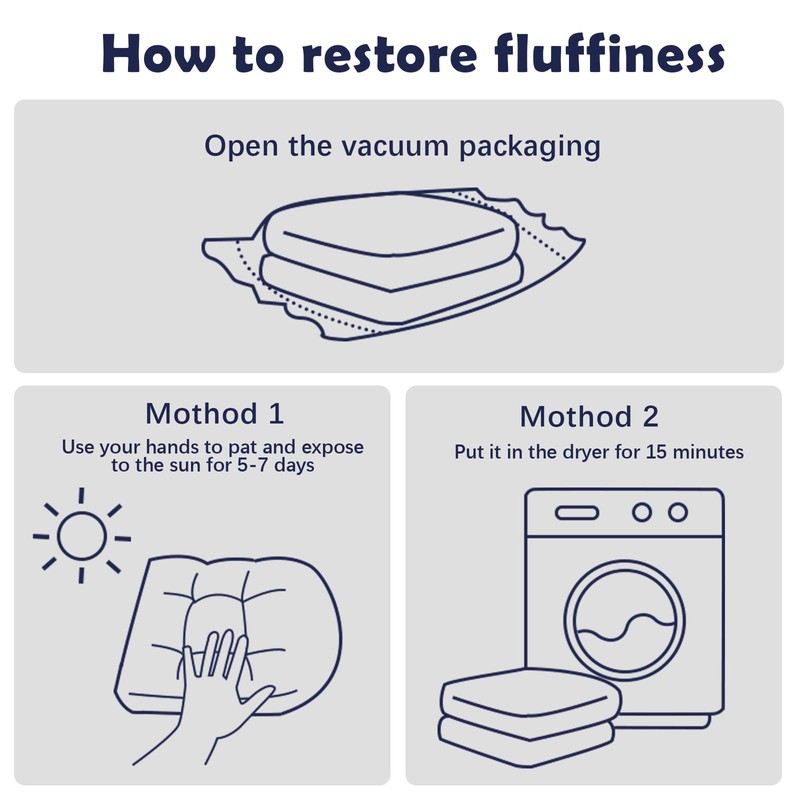 How to restore fluffiness

Open the vacuum packaging

Mothod 1
Use your hands to pat and expose to the sun for 5-7 days

Mothod 2
Put it in the dryer for 15 minutes