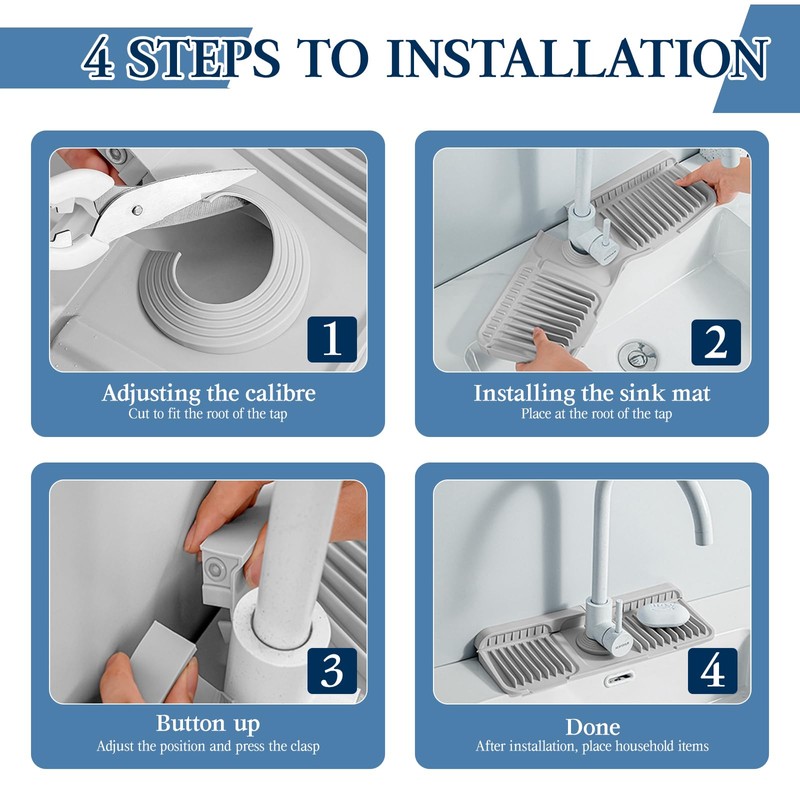 4 STEPS TO INSTALLATION

1
Adjusting the calibre
Cut to fit the root of the tap

2
Installing the sink mat
Place at the root of the tap

3
Button up
Adjust the position and press the clasp

4
Done
After installation, place household items